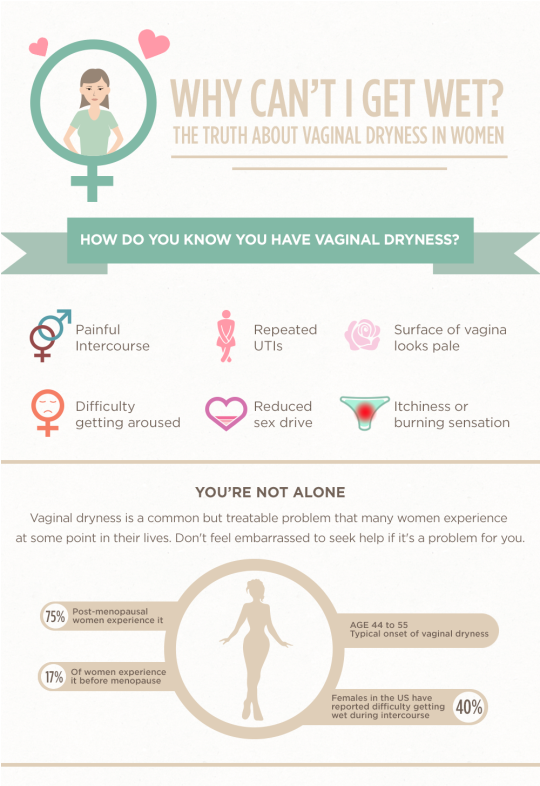 WHY CAN'T I GET WET?
THE TRUTH ABOUT VAGINAL DRYNESS IN WOMEN

HOW DO YOU KNOW YOU HAVE VAGINAL DRYNESS?

Painful Intercourse

Repeated UTIs

Surface of vagina looks pale

Difficulty getting aroused

Reduced sex drive

Itchiness or burning sensation

YOU'RE NOT ALONE

Vaginal dryness is a common but treatable problem that many women experience at some point in their lives. Don't feel embarrassed to seek help if it's a problem for you.

75% Post-menopausal women experience it

17% Of women experience it before menopause

AGE 44 to 55 Typical onset of vaginal dryness

Females in the US have reported difficulty getting wet during intercourse 40%