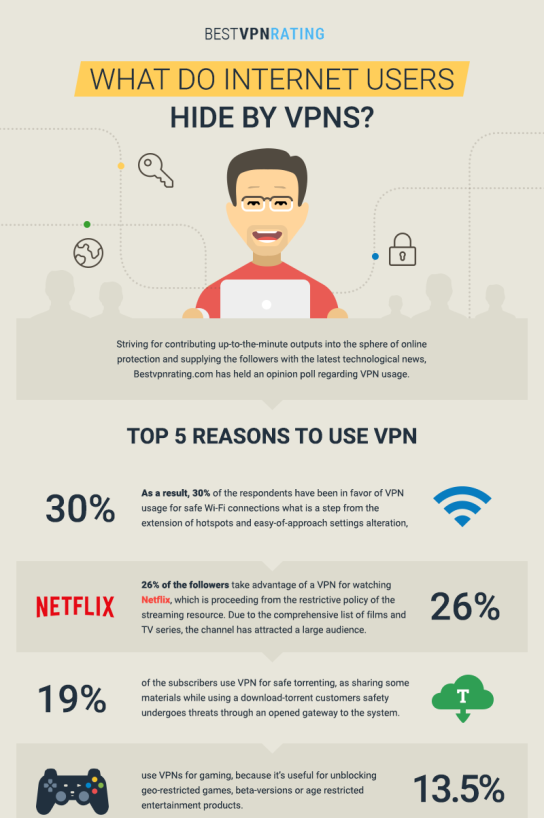 BESTVPNRATING

WHAT DO INTERNET USERS HIDE BY VPNS?

Striving for contributing up-to-the-minute outputs into the sphere of online protection and supplying the followers with the latest technological news, Bestvpnrating.com has held an opinion poll regarding VPN usage.

TOP 5 REASONS TO USE VPN

30%

As a result, 30% of the respondents have been in favor of VPN usage for safe Wi-Fi connections what is a step from the extension of hotspots and easy-of-approach settings alteration,

NETFLIX

26% of the followers take advantage of a VPN for watching Netflix, which is proceeding from the restrictive policy of the streaming resource. Due to the comprehensive list of films and TV series, the channel has attracted a large audience.

26%

19%

of the subscribers use VPN for safe torrenting, as sharing some materials while using a download-torrent customers safety undergoes threats through an opened gateway to the system.

T

use VPNs for gaming, because it's useful for unblocking geo-restricted games, beta-versions or age restricted entertainment products.

13.5%