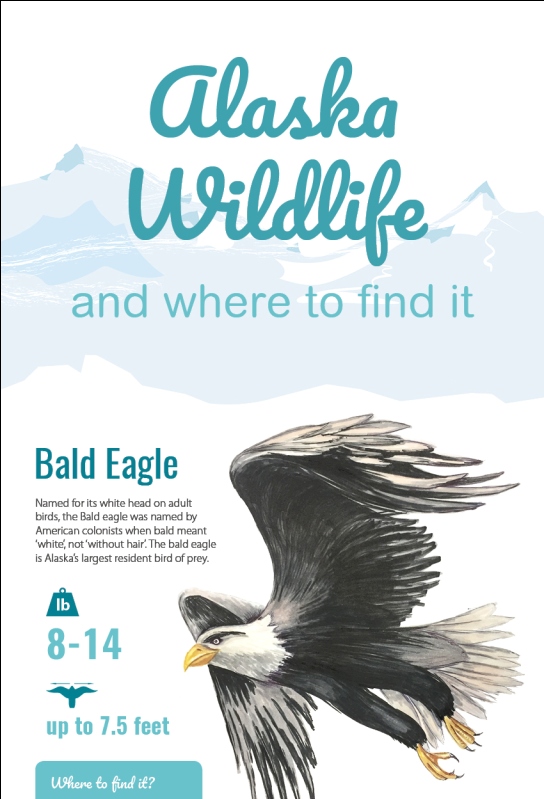 Alaska Wildlife
and where to find it

Bald Eagle

Named for its white head on adult birds, the Bald eagle was named by American colonists when bald meant 'white', not 'without hair'. The bald eagle is Alaska's largest resident bird of prey.

lb
8-14

up to 7.5 feet

Where to find it?