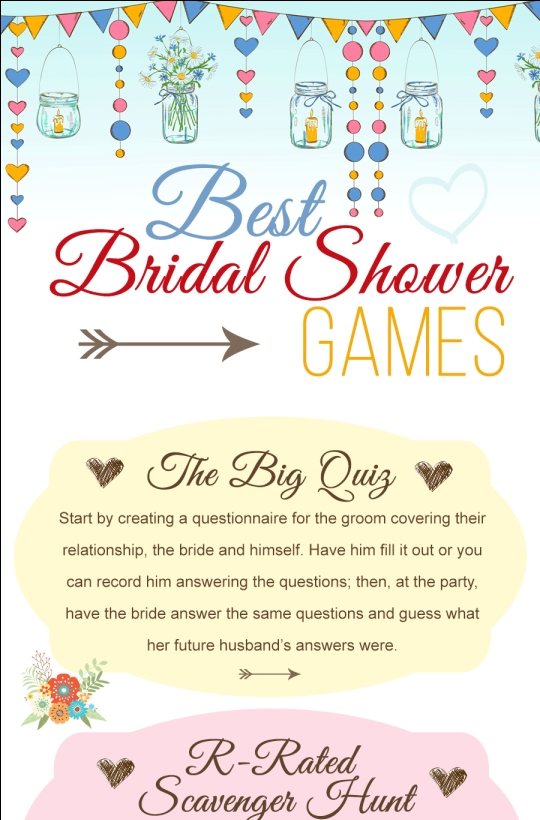 Best
Bridal Shower
GAMES

The Big Quiz

Start by creating a questionnaire for the groom covering their relationship, the bride and himself. Have him fill it out or you can record him answering the questions; then, at the party, have the bride answer the same questions and guess what her future husband's answers were.

R-Rated
Scavenger Hunt