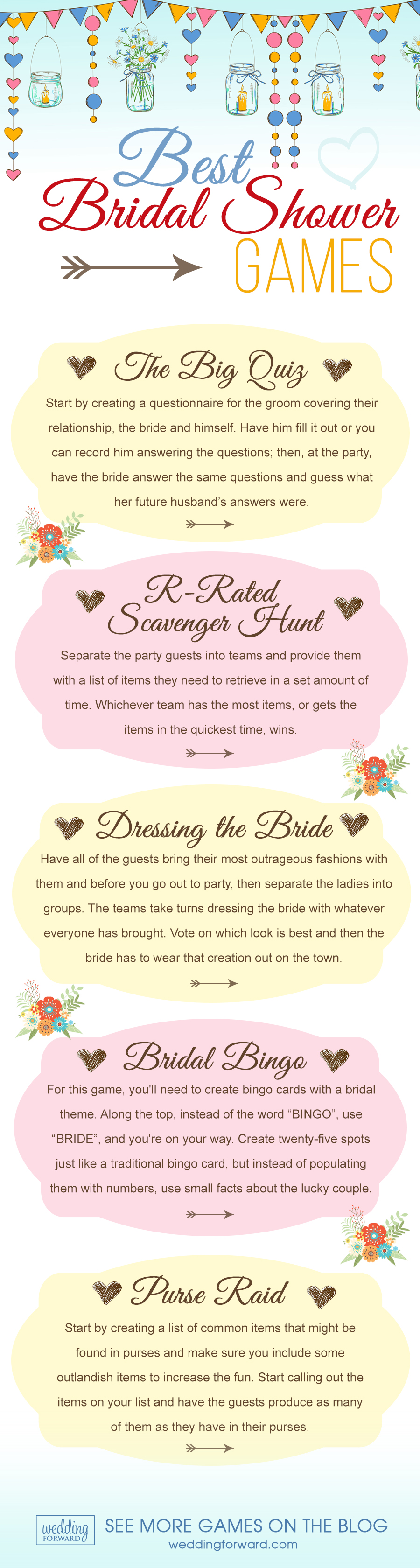 Best Bridal Shower GAMES

The Big Quiz

Start by creating a questionnaire for the groom covering their relationship, the bride and himself. Have him fill it out or you can record him answering the questions; then, at the party, have the bride answer the same questions and guess what her future husband's answers were.

R-Rated Scavenger Hunt

Separate the party guests into teams and provide them with a list of items they need to retrieve in a set amount of time. Whichever team has the most items, or gets the items in the quickest time, wins.

Dressing the Bride

Have all of the guests bring their most outrageous fashions with them and before you go out to party, then separate the ladies into groups. The teams take turns dressing the bride with whatever everyone has brought. Vote on which look is best and then the bride has to wear that creation out on the town.

Bridal Bingo

For this game, you'll need to create bingo cards with a bridal theme. Along the top, instead of the word "BINGO", use "BRIDE", and you're on your way. Create twenty-five spots just like a traditional bingo card, but instead of populating them with numbers, use small facts about the lucky couple.

Purse Raid

Start by creating a list of common items that might be found in purses and make sure you include some outlandish items to increase the fun. Start calling out the items on your list and have the guests produce as many of them as they have in their purses.

wedding FORWARD

SEE MORE GAMES ON THE BLOG
weddingforward.com