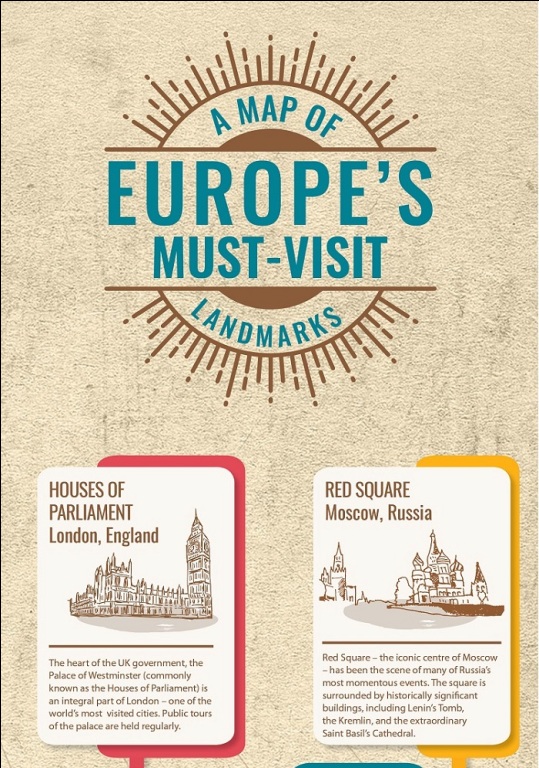 A MAP OF
EUROPE'S
MUST-VISIT
LANDMARKS

HOUSES OF PARLIAMENT
London, England

The heart of the UK government, the Palace of Westminster (commonly known as the Houses of Parliament) is an integral part of London – one of the world's most visited cities. Public tours of the palace are held regularly.

RED SQUARE
Moscow, Russia

Red Square – the iconic centre of Moscow – has been the scene of many of Russia's most momentous events. The square is surrounded by historically significant buildings, including Lenin's Tomb, the Kremlin, and the extraordinary Saint Basil's Cathedral.