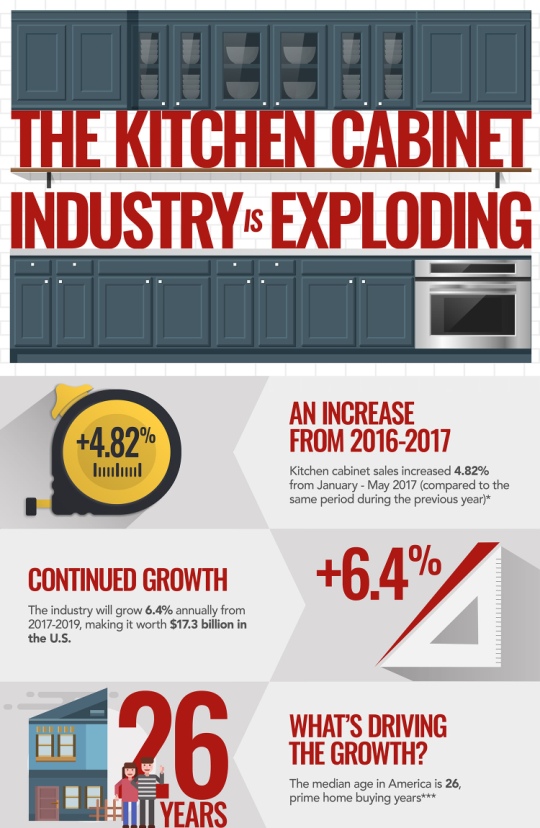 THE KITCHEN CABINET INDUSTRY IS EXPLODING

+4.82%

AN INCREASE FROM 2016-2017

Kitchen cabinet sales increased 4.82% from January - May 2017 (compared to the same period during the previous year)*

CONTINUED GROWTH

The industry will grow 6.4% annually from 2017-2019, making it worth $17.3 billion in the U.S.

+6.4%

26 YEARS

WHAT'S DRIVING THE GROWTH?

The median age in America is 26, prime home buying years***