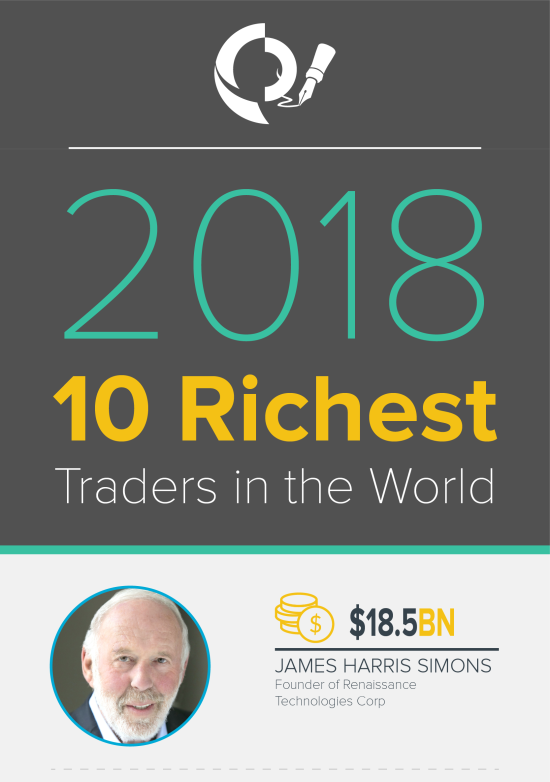 2018
10 Richest
Traders in the World

$18.5BN
JAMES HARRIS SIMONS
Founder of Renaissance Technologies Corp