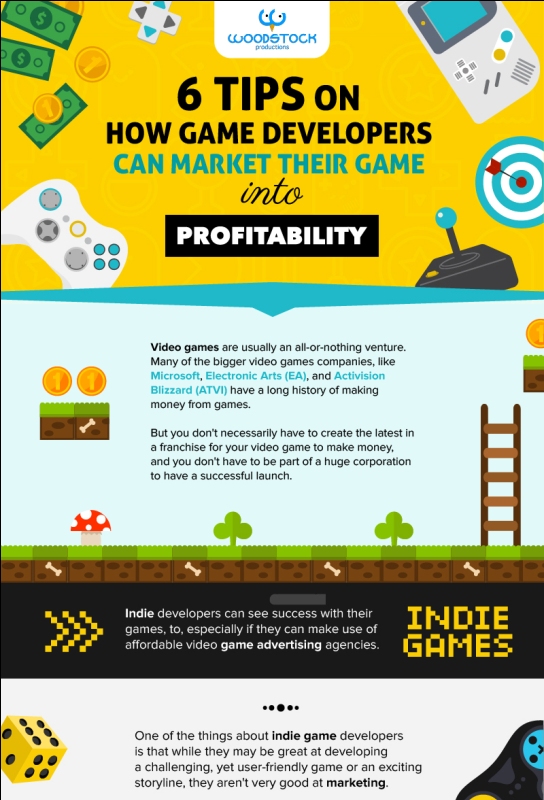 WOODSTOCK productions

6 TIPS ON HOW GAME DEVELOPERS CAN MARKET THEIR GAME into PROFITABILITY

Video games are usually an all-or-nothing venture. Many of the bigger video games companies, like Microsoft, Electronic Arts (EA), and Activision Blizzard (ATVI) have a long history of making money from games.

But you don't necessarily have to create the latest in a franchise for your video game to make money, and you don't have to be part of a huge corporation to have a successful launch.

Indie developers can see success with their games, to, especially if they can make use of affordable video game advertising agencies.

INDIE GAMES

One of the things about indie game developers is that while they may be great at developing a challenging, yet user-friendly game or an exciting storyline, they aren't very good at marketing.