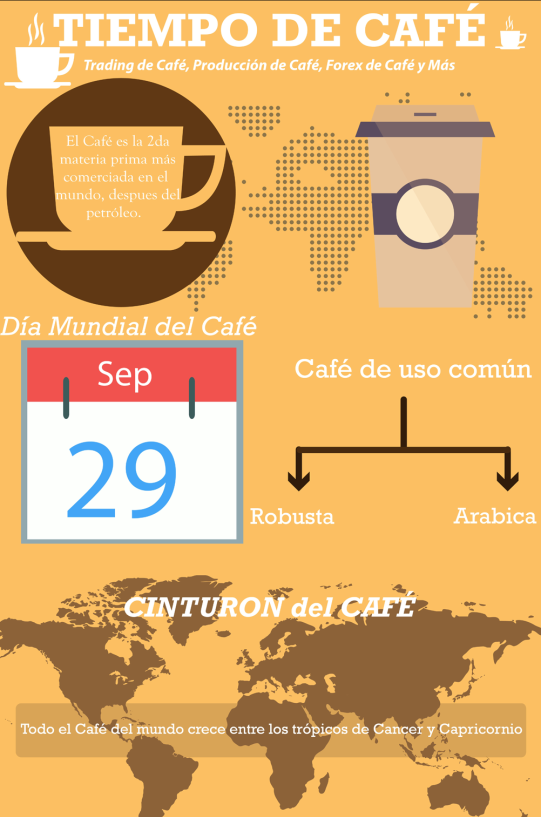 TIEMPO DE CAFÉ

Trading de Café, Producción de Café, Forex de Café y Más

El Café es la 2da materia prima más comerciada en el mundo, despues del petróleo.

Día Mundial del Café

Sep

29

Café de uso común

Robusta

Arabica

CINTURON del CAFÉ

Todo el Café del mundo crece entre los trópicos de Cancer y Capricornio