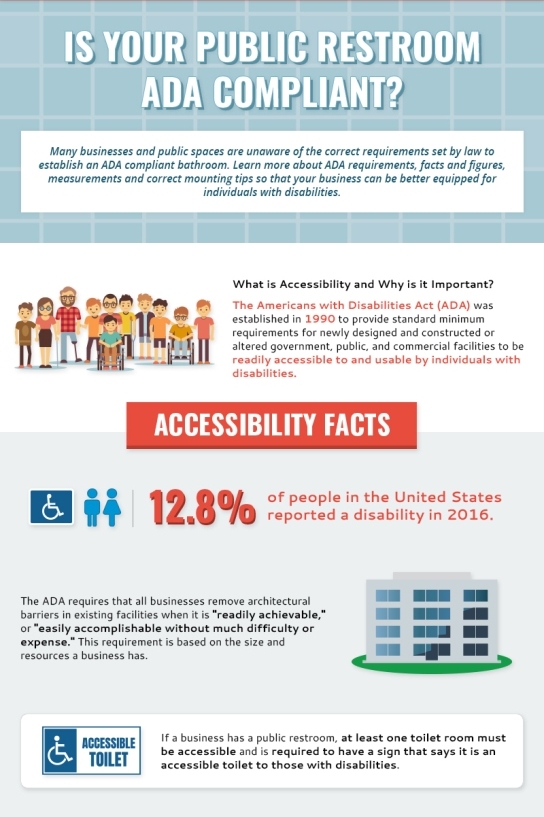 IS YOUR PUBLIC RESTROOM ADA COMPLIANT?

Many businesses and public spaces are unaware of the correct requirements set by law to establish an ADA compliant bathroom. Learn more about ADA requirements, facts and figures, measurements and correct mounting tips so that your business can be better equipped for individuals with disabilities.

What is Accessibility and Why is it Important?

The Americans with Disabilities Act (ADA) was established in 1990 to provide standard minimum requirements for newly designed and constructed or altered government, public, and commercial facilities to be readily accessible to and usable by individuals with disabilities.

ACCESSIBILITY FACTS

12.8% of people in the United States reported a disability in 2016.

The ADA requires that all businesses remove architectural barriers in existing facilities when it is "readily achievable," or "easily accomplishable without much difficulty or expense." This requirement is based on the size and resources a business has.

ACCESSIBLE TOILET

If a business has a public restroom, at least one toilet room must be accessible and is required to have a sign that says it is an accessible toilet to those with disabilities.