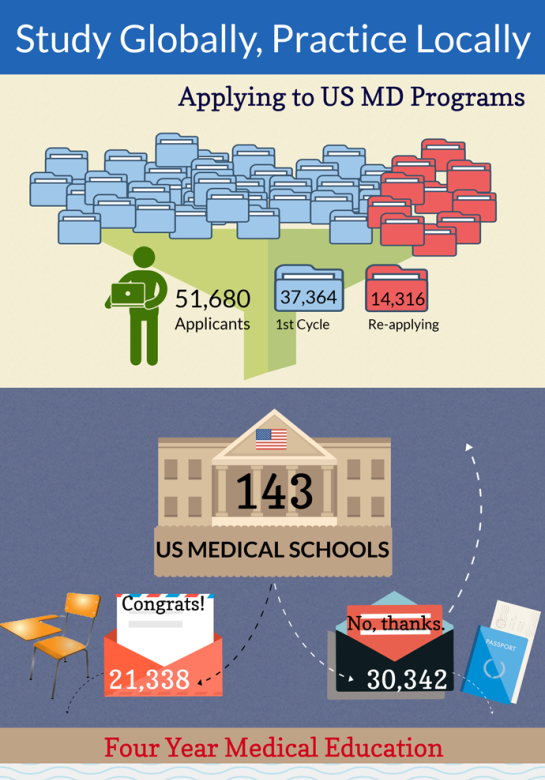 Study Globally, Practice Locally

Applying to US MD Programs

51,680
Applicants

37,364
1st Cycle

14,316
Re-applying

143

US MEDICAL SCHOOLS

Congrats!
21,338

No, thanks.
30,342

PASSPORT

Four Year Medical Education