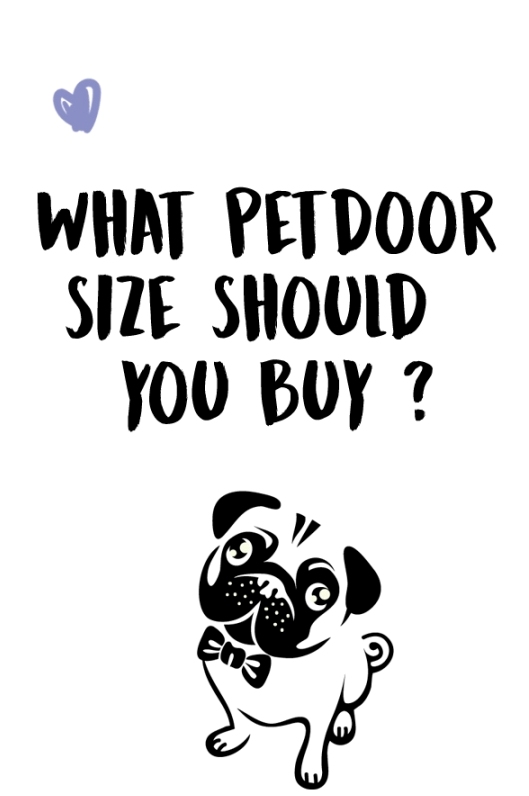 WHAT PETDOOR SIZE SHOULD YOU BUY ?