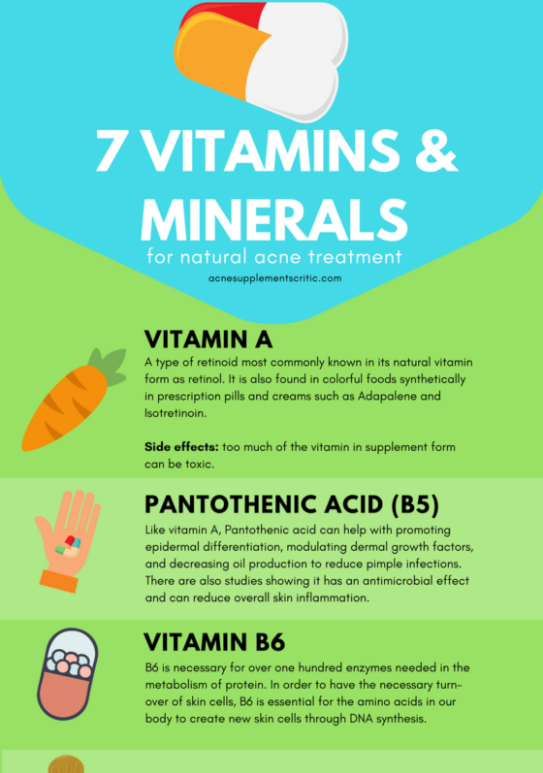 7 VITAMINS & MINERALS
for natural acne treatment
acnesupplementscritic.com

VITAMIN A
A type of retinoid most commonly known in its natural vitamin form as retinol. It is also found in colorful foods synthetically in prescription pills and creams such as Adapalene and Isotretinoin.

Side effects: too much of the vitamin in supplement form can be toxic.

PANTOTHENIC ACID (B5)
Like vitamin A, Pantothenic acid can help with promoting epidermal differentiation, modulating dermal growth factors, and decreasing oil production to reduce pimple infections. There are also studies showing it has an antimicrobial effect and can reduce overall skin inflammation.

VITAMIN B6
B6 is necessary for over one hundred enzymes needed in the metabolism of protein. In order to have the necessary turnover of skin cells, B6 is essential for the amino acids in our body to create new skin cells through DNA synthesis.