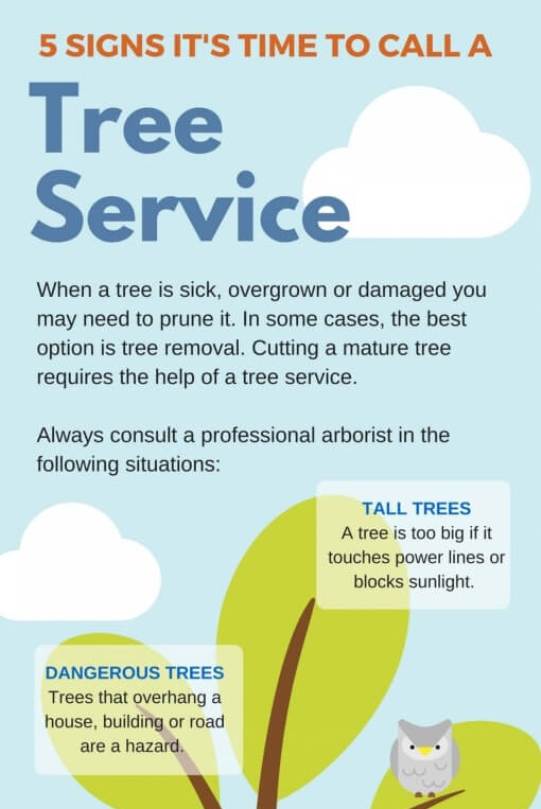 5 SIGNS IT'S TIME TO CALL A

Tree Service

When a tree is sick, overgrown or damaged you may need to prune it. In some cases, the best option is tree removal. Cutting a mature tree requires the help of a tree service.

Always consult a professional arborist in the following situations:

TALL TREES
A tree is too big if it touches power lines or blocks sunlight.

DANGEROUS TREES
Trees that overhang a house, building or road are a hazard.