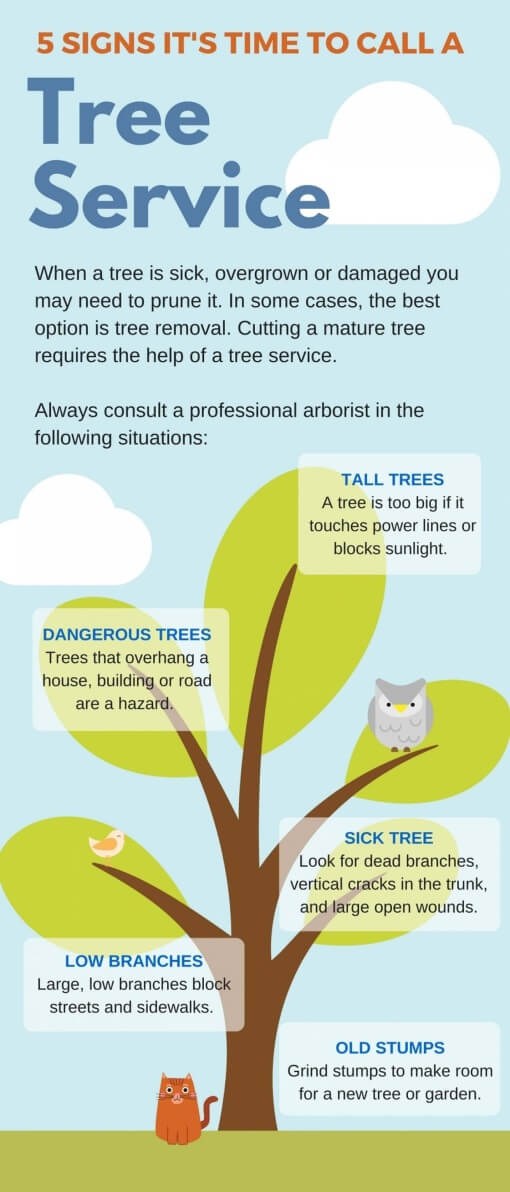 5 SIGNS IT'S TIME TO CALL A

Tree Service

When a tree is sick, overgrown or damaged you may need to prune it. In some cases, the best option is tree removal. Cutting a mature tree requires the help of a tree service.

Always consult a professional arborist in the following situations:

TALL TREES
A tree is too big if it touches power lines or blocks sunlight.

DANGEROUS TREES
Trees that overhang a house, building or road are a hazard.

SICK TREE
Look for dead branches, vertical cracks in the trunk, and large open wounds.

LOW BRANCHES
Large, low branches block streets and sidewalks.

OLD STUMPS
Grind stumps to make room for a new tree or garden.