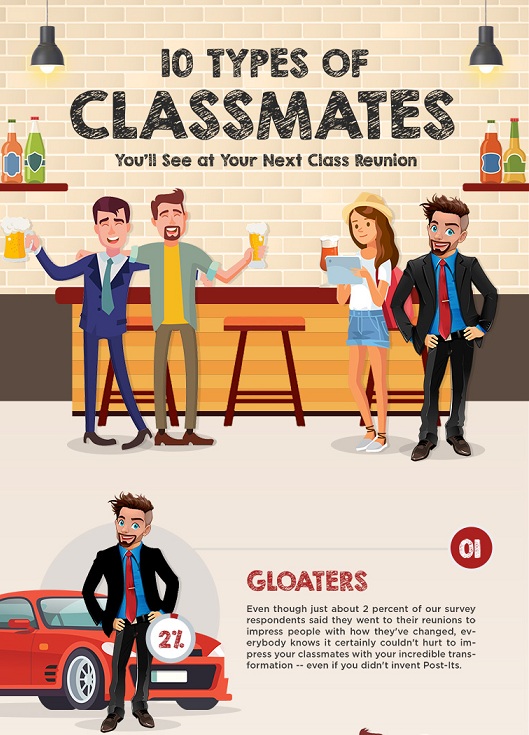 10 TYPES OF CLASSMATES

You'll See at Your Next Class Reunion

01

GLOATERS

2%

Even though just about 2 percent of our survey respondents said they went to their reunions to impress people with how they've changed, everybody knows it certainly couldn't hurt to impress your classmates with your incredible transformation -- even if you didn't invent Post-Its.