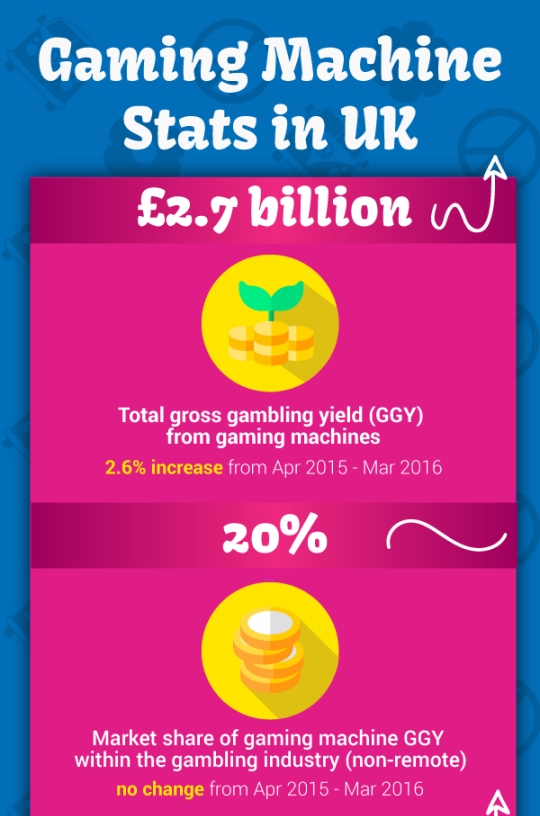 Gaming Machine Stats in UK

£2.7 billion

Total gross gambling yield (GGY) from gaming machines

2.6% increase from Apr 2015 - Mar 2016

20%

Market share of gaming machine GGY within the gambling industry (non-remote)

no change from Apr 2015 - Mar 2016