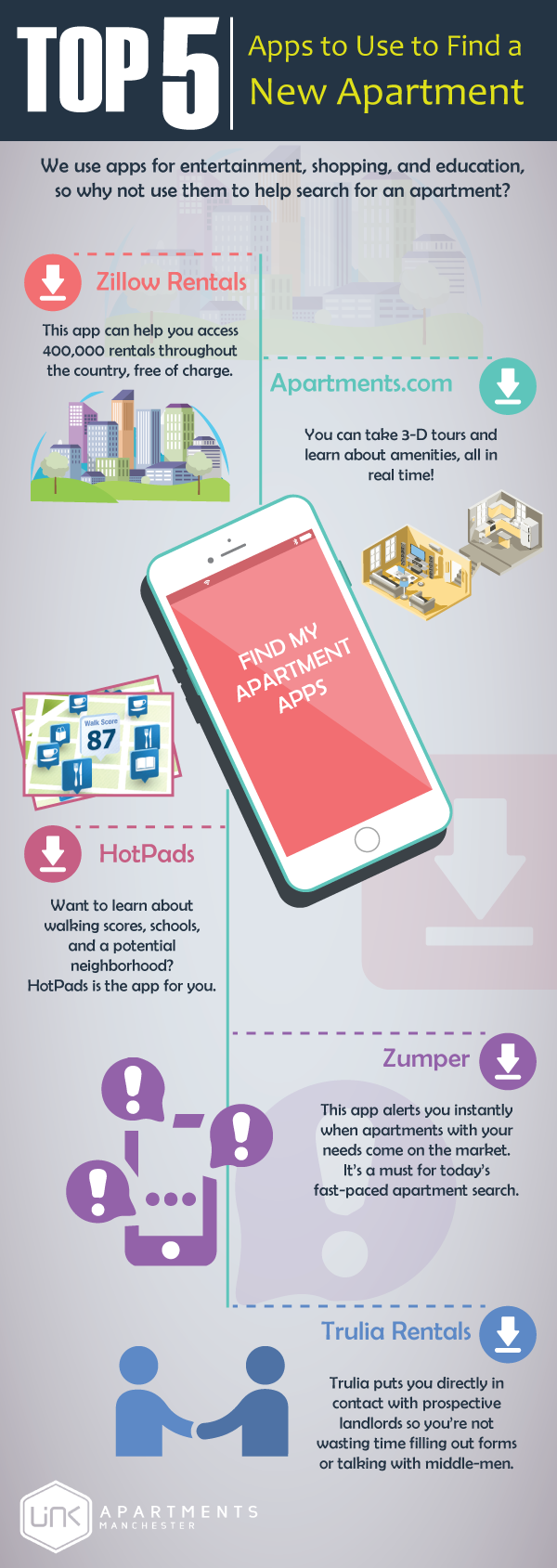 TOP 5 Apps to Use to Find a New Apartment

We use apps for entertainment, shopping, and education, so why not use them to help search for an apartment?

Zillow Rentals

This app can help you access 400,000 rentals throughout the country, free of charge.

Apartments.com

You can take 3-D tours and learn about amenities, all in real time!

FIND MY APARTMENT APPS

Walk Score 87

HotPads

Want to learn about walking scores, schools, and a potential neighborhood? HotPads is the app for you.

Zumper

This app alerts you instantly when apartments with your needs come on the market. It's a must for today's fast-paced apartment search.

Trulia Rentals

Trulia puts you directly in contact with prospective landlords so you're not wasting time filling out forms or talking with middle-men.

LINK APARTMENTS MANCHESTER