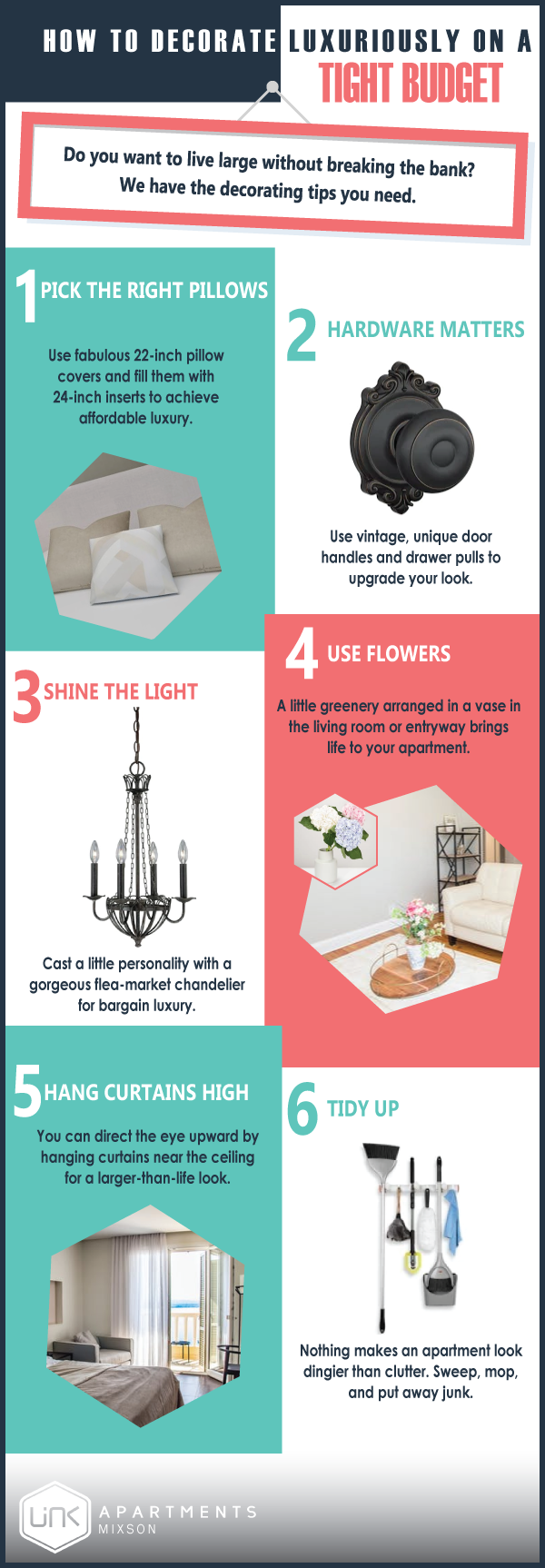 HOW TO DECORATE LUXURIOUSLY ON A TIGHT BUDGET

Do you want to live large without breaking the bank? We have the decorating tips you need.

1 PICK THE RIGHT PILLOWS

Use fabulous 22-inch pillow covers and fill them with 24-inch inserts to achieve affordable luxury.

2 HARDWARE MATTERS

Use vintage, unique door handles and drawer pulls to upgrade your look.

3 SHINE THE LIGHT

Cast a little personality with a gorgeous flea-market chandelier for bargain luxury.

4 USE FLOWERS

A little greenery arranged in a vase in the living room or entryway brings life to your apartment.

5 HANG CURTAINS HIGH

You can direct the eye upward by hanging curtains near the ceiling for a larger-than-life look.

6 TIDY UP

Nothing makes an apartment look dingier than clutter. Sweep, mop, and put away junk.

LINK APARTMENTS MIXSON