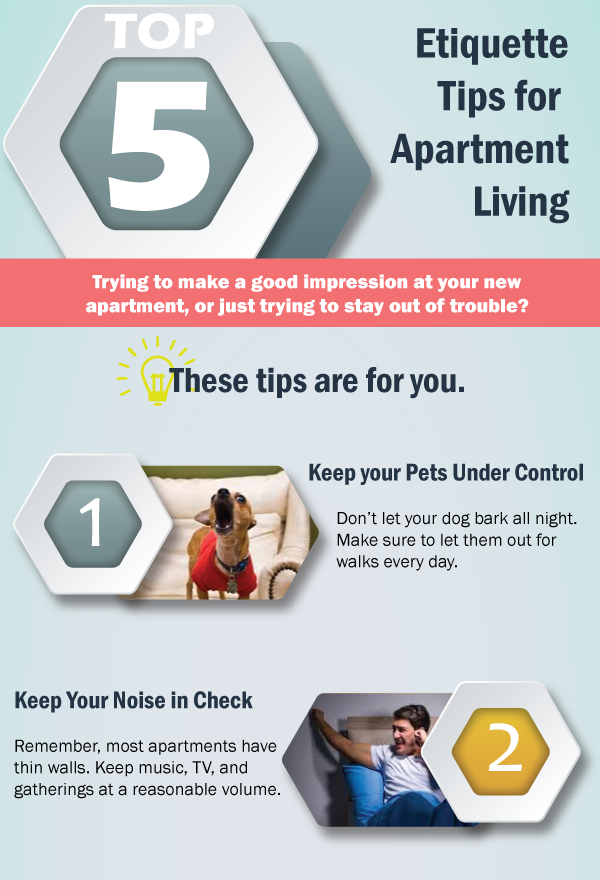 TOP 5

Etiquette Tips for Apartment Living

Trying to make a good impression at your new apartment, or just trying to stay out of trouble?

These tips are for you.

1

Keep your Pets Under Control

Don't let your dog bark all night. Make sure to let them out for walks every day.

Keep Your Noise in Check

Remember, most apartments have thin walls. Keep music, TV, and gatherings at a reasonable volume.

2