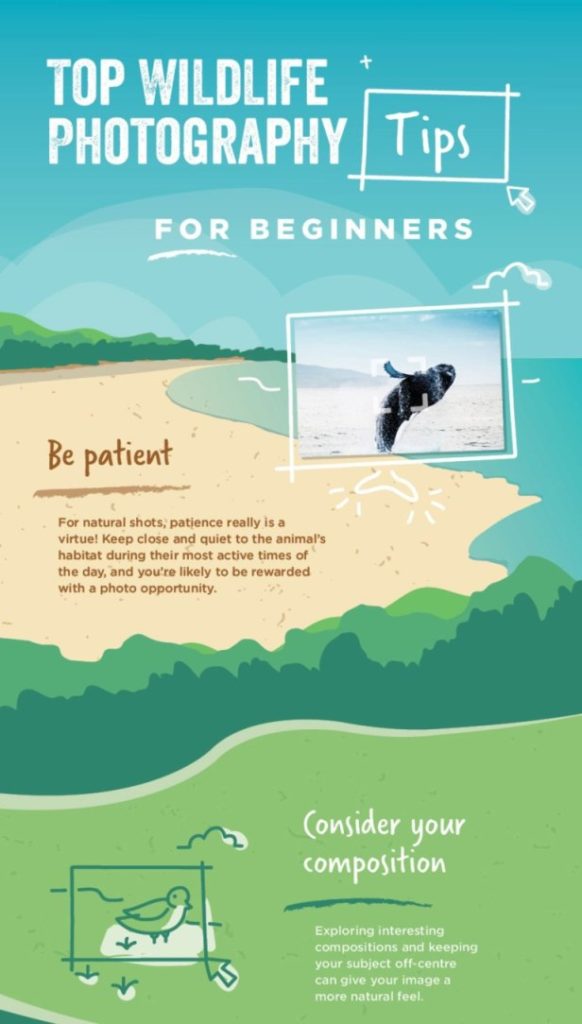 TOP WILDLIFE PHOTOGRAPHY Tips

FOR BEGINNERS

Be patient

For natural shots, patience really is a virtue! Keep close and quiet to the animal's habitat during their most active times of the day, and you're likely to be rewarded with a photo opportunity.

Consider your composition

Exploring interesting compositions and keeping your subject off-centre can give your image a more natural feel.