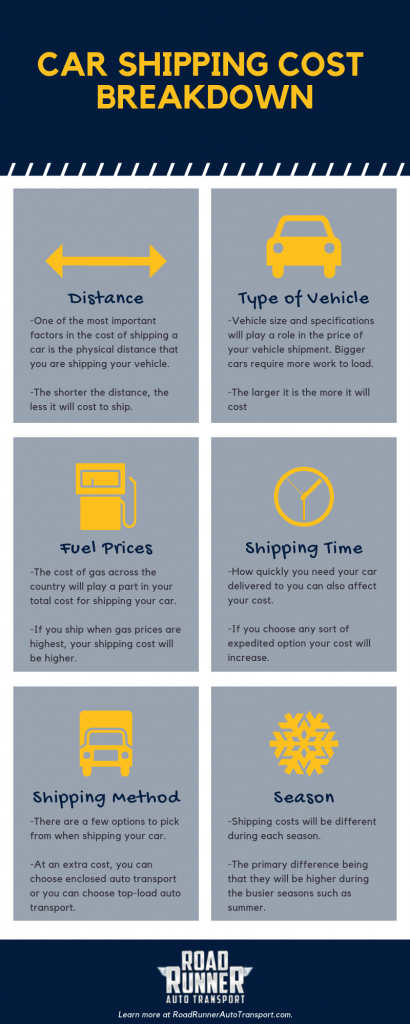 CAR SHIPPING COST BREAKDOWN

Distance

-One of the most important factors in the cost of shipping a car is the physical distance that you are shipping your vehicle.

-The shorter the distance, the less it will cost to ship.

Type of Vehicle

-Vehicle size and specifications will play a role in the price of your vehicle shipment. Bigger cars require more work to load.

-The larger it is the more it will cost

Fuel Prices

-The cost of gas across the country will play a part in your total cost for shipping your car.

-If you ship when gas prices are highest, your shipping cost will be higher.

Shipping Time

-How quickly you need your car delivered to you can also affect your cost.

-If you choose any sort of expedited option your cost will increase.

Shipping Method

-There are a few options to pick from when shipping your car.

-At an extra cost, you can choose enclosed auto transport or you can choose top-load auto transport.

Season

-Shipping costs will be different during each season.

-The primary difference being that they will be higher during the busier seasons such as summer.

ROAD RUNNER AUTO TRANSPORT

Learn more at RoadRunnerAutoTransport.com.