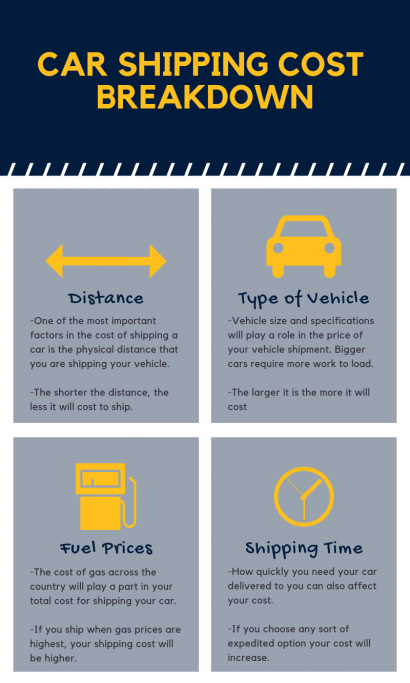 CAR SHIPPING COST BREAKDOWN

Distance

-One of the most important factors in the cost of shipping a car is the physical distance that you are shipping your vehicle.

-The shorter the distance, the less it will cost to ship.

Type of Vehicle

-Vehicle size and specifications will play a role in the price of your vehicle shipment. Bigger cars require more work to load.

-The larger it is the more it will cost

Fuel Prices

-The cost of gas across the country will play a part in your total cost for shipping your car.

-If you ship when gas prices are highest, your shipping cost will be higher.

Shipping Time

-How quickly you need your car delivered to you can also affect your cost.

-If you choose any sort of expedited option your cost will increase.