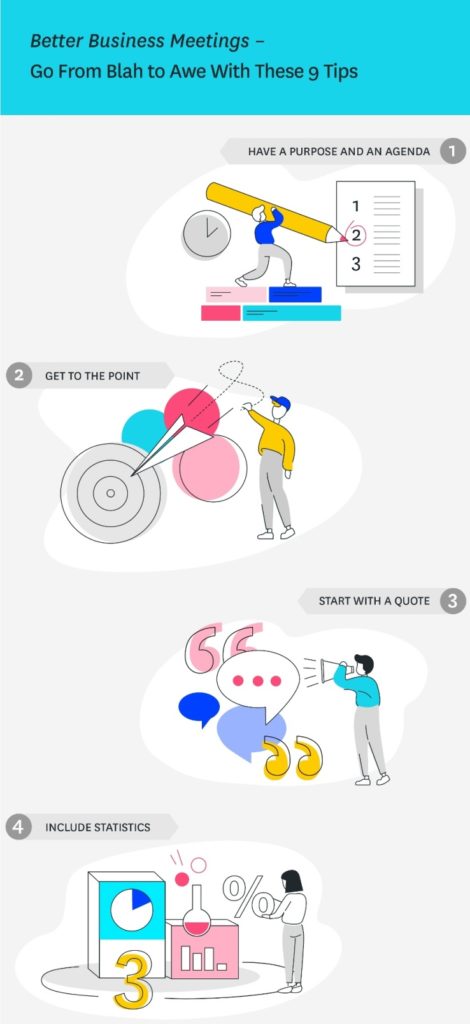 Better Business Meetings – Go From Blah to Awe With These 9 Tips

HAVE A PURPOSE AND AN AGENDA 1

1
2
3

2 GET TO THE POINT

START WITH A QUOTE 3

4 INCLUDE STATISTICS

%
3