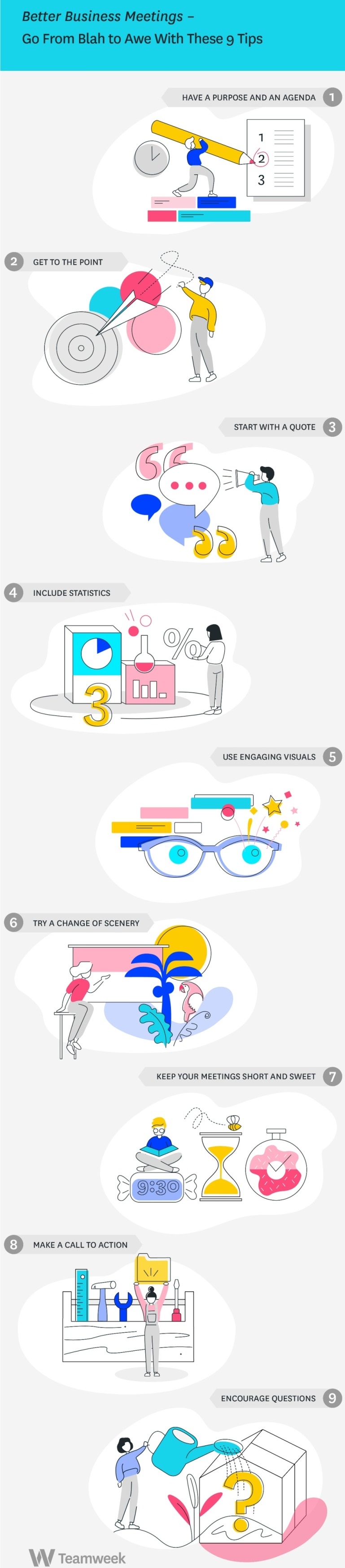 Better Business Meetings –
Go From Blah to Awe With These 9 Tips

HAVE A PURPOSE AND AN AGENDA 1

1
2
3

2 GET TO THE POINT

START WITH A QUOTE 3

4 INCLUDE STATISTICS

%
3

USE ENGAGING VISUALS 5

6 TRY A CHANGE OF SCENERY

KEEP YOUR MEETINGS SHORT AND SWEET 7

9:30

8 MAKE A CALL TO ACTION

ENCOURAGE QUESTIONS 9

?

Teamweek