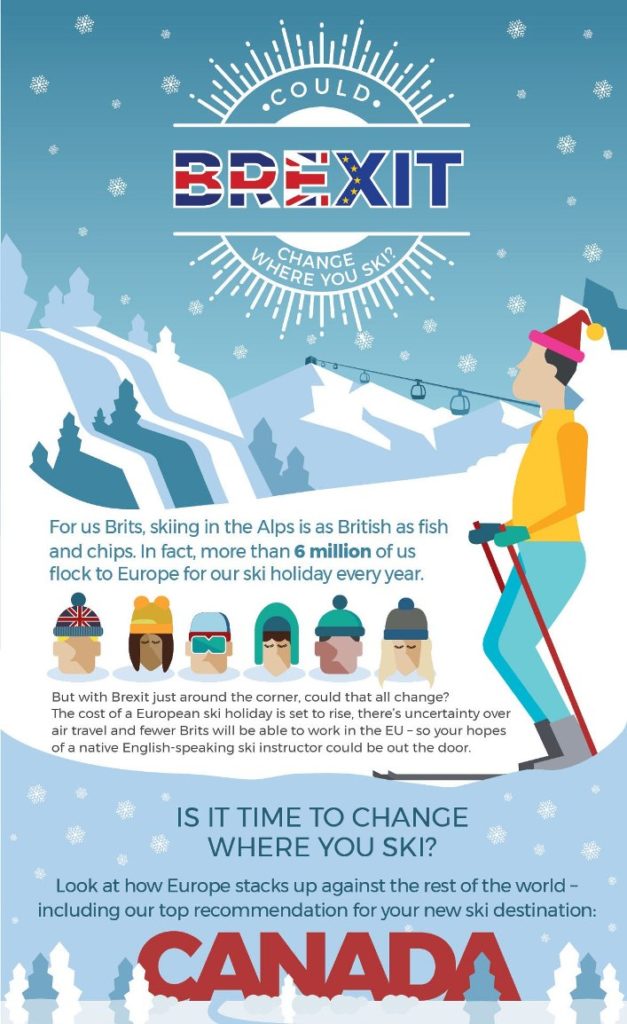 COULD

BREXIT

CHANGE WHERE YOU SKI?

For us Brits, skiing in the Alps is as British as fish and chips. In fact, more than 6 million of us flock to Europe for our ski holiday every year.

But with Brexit just around the corner, could that all change? The cost of a European ski holiday is set to rise, there's uncertainty over air travel and fewer Brits will be able to work in the EU – so your hopes of a native English-speaking ski instructor could be out the door.

IS IT TIME TO CHANGE WHERE YOU SKI?

Look at how Europe stacks up against the rest of the world – including our top recommendation for your new ski destination:

CANADA