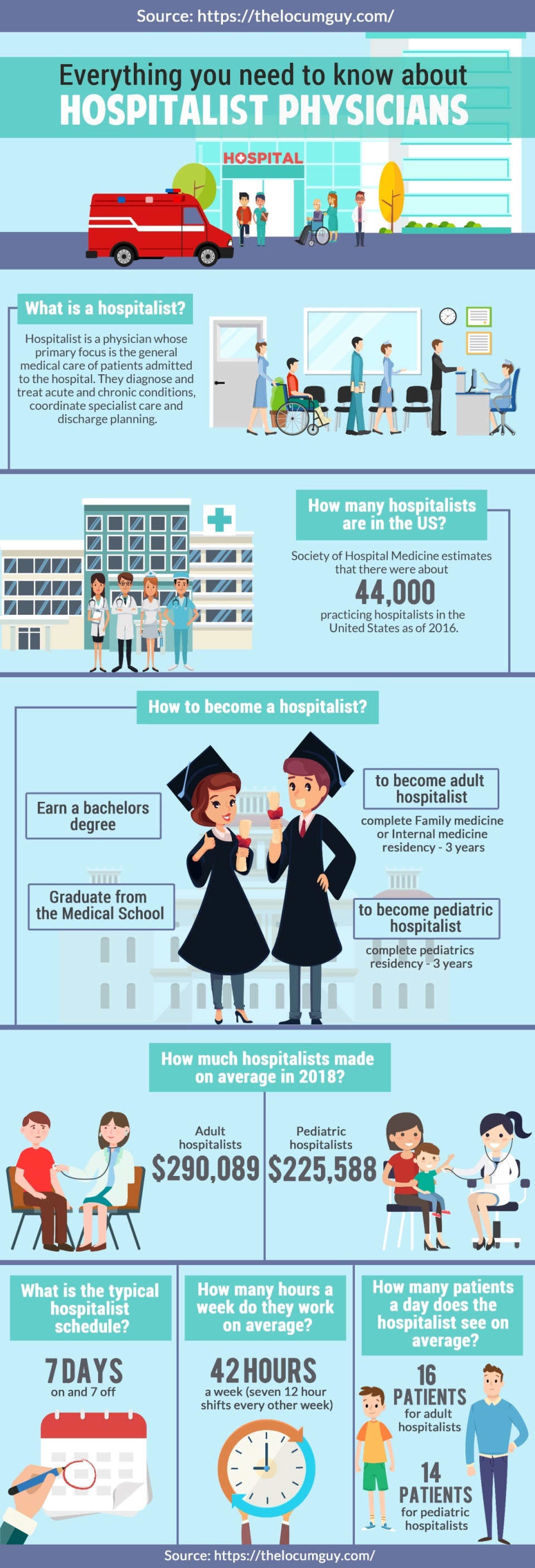 Source: https://thelocumguy.com/

Everything you need to know about
HOSPITALIST PHYSICIANS

HOSPITAL

What is a hospitalist?

Hospitalist is a physician whose primary focus is the general medical care of patients admitted to the hospital. They diagnose and treat acute and chronic conditions, coordinate specialist care and discharge planning.

How many hospitalists are in the US?

Society of Hospital Medicine estimates that there were about
44,000
practicing hospitalists in the United States as of 2016.

How to become a hospitalist?

Earn a bachelors degree

Graduate from the Medical School

to become adult hospitalist
complete Family medicine or Internal medicine residency - 3 years

to become pediatric hospitalist
complete pediatrics residency - 3 years

How much hospitalists made on average in 2018?

Adult hospitalists
$290,089

Pediatric hospitalists
$225,588

What is the typical hospitalist schedule?

7 DAYS
on and 7 off

How many hours a week do they work on average?

42 HOURS
a week (seven 12 hour shifts every other week)

How many patients a day does the hospitalist see on average?

16 PATIENTS
for adult hospitalists

14 PATIENTS
for pediatric hospitalists

Source: https://thelocumguy.com/