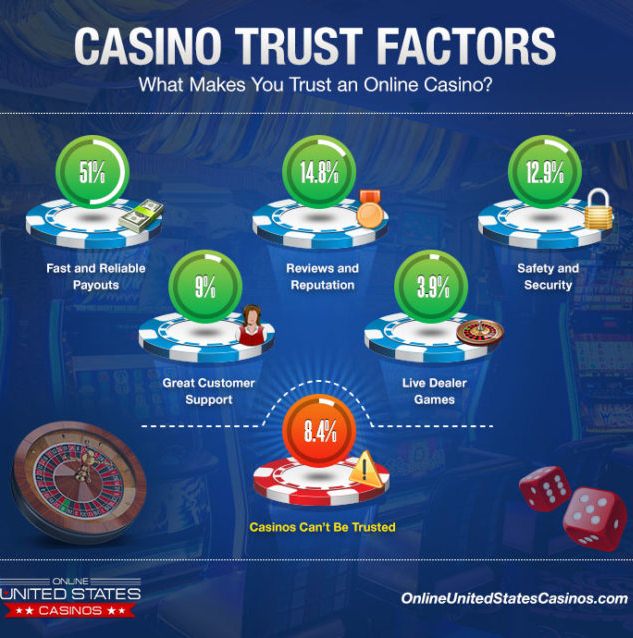 CASINO TRUST FACTORS
What Makes You Trust an Online Casino?

51%
Fast and Reliable Payouts

14.8%
Reviews and Reputation

12.9%
Safety and Security

9%
Great Customer Support

3.9%
Live Dealer Games

8.4%
Casinos Can't Be Trusted

ONLINE
UNITED STATES
★★ CASINOS ★★

OnlineUnitedStatesCasinos.com