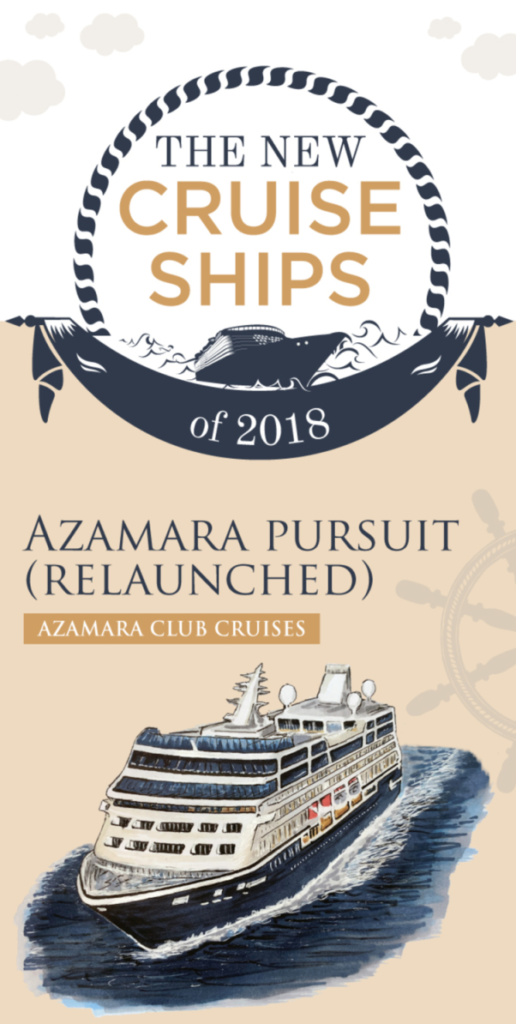 THE NEW
CRUISE
SHIPS
of 2018

AZAMARA PURSUIT (RELAUNCHED)

AZAMARA CLUB CRUISES