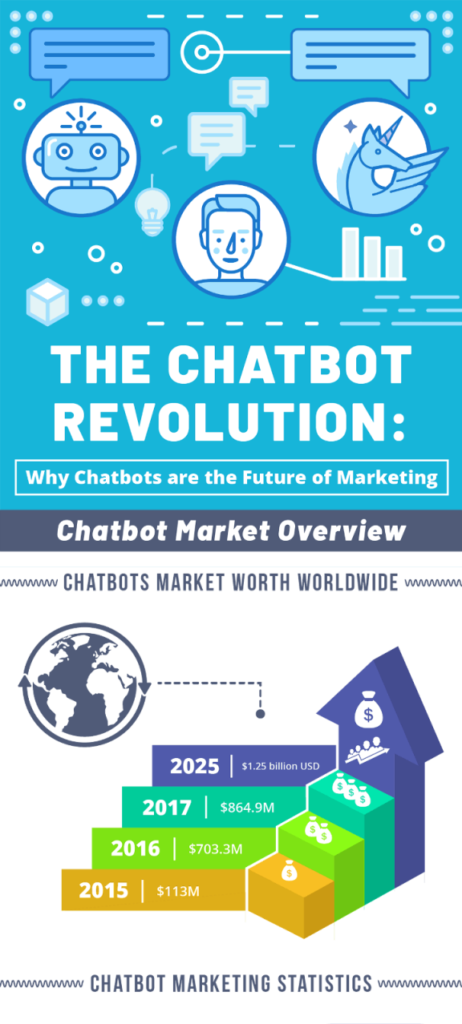 THE CHATBOT REVOLUTION:

Why Chatbots are the Future of Marketing

Chatbot Market Overview

CHATBOTS MARKET WORTH WORLDWIDE

2025 | $1.25 billion USD

2017 | $864.9M

2016 | $703.3M

2015 | $113M

CHATBOT MARKETING STATISTICS