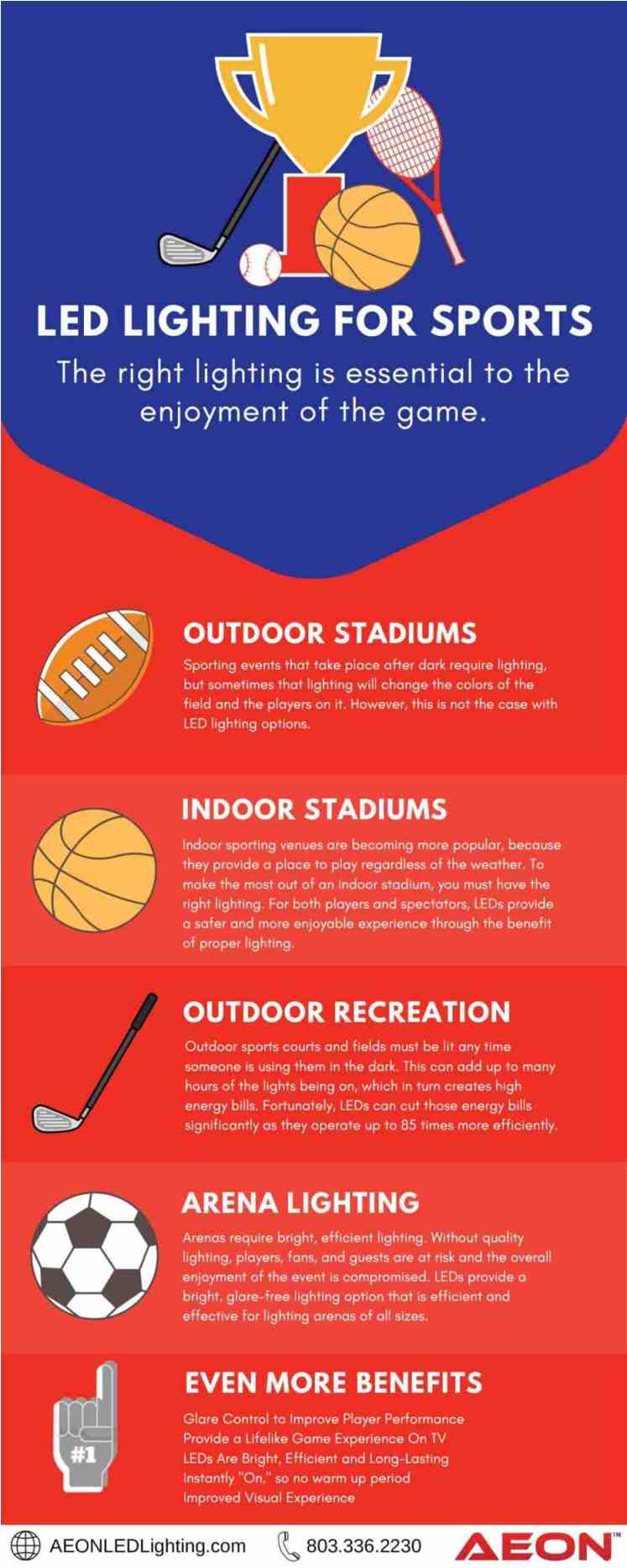 LED LIGHTING FOR SPORTS

The right lighting is essential to the enjoyment of the game.

OUTDOOR STADIUMS

Sporting events that take place after dark require lighting, but sometimes that lighting will change the colors of the field and the players on it. However, this is not the case with LED lighting options.

INDOOR STADIUMS

Indoor sporting venues are becoming more popular, because they provide a place to play regardless of the weather. To make the most out of an indoor stadium, you must have the right lighting. For both players and spectators, LEDs provide a safer and more enjoyable experience through the benefit of proper lighting.

OUTDOOR RECREATION

Outdoor sports courts and fields must be lit any time someone is using them in the dark. This can add up to many hours of the lights being on, which in turn creates high energy bills. Fortunately, LEDs can cut those energy bills significantly as they operate up to 85 times more efficiently.

ARENA LIGHTING

Arenas require bright, efficient lighting. Without quality lighting, players, fans, and guests are at risk and the overall enjoyment of the event is compromised. LEDs provide a bright, glare-free lighting option that is efficient and effective for lighting arenas of all sizes.

#1

EVEN MORE BENEFITS

Glare Control to Improve Player Performance
Provide a Lifelike Game Experience On TV
LEDs Are Bright, Efficient and Long-Lasting
Instantly "On," so no warm up period
Improved Visual Experience

AEONLEDLighting.com
803.336.2230
AEON™