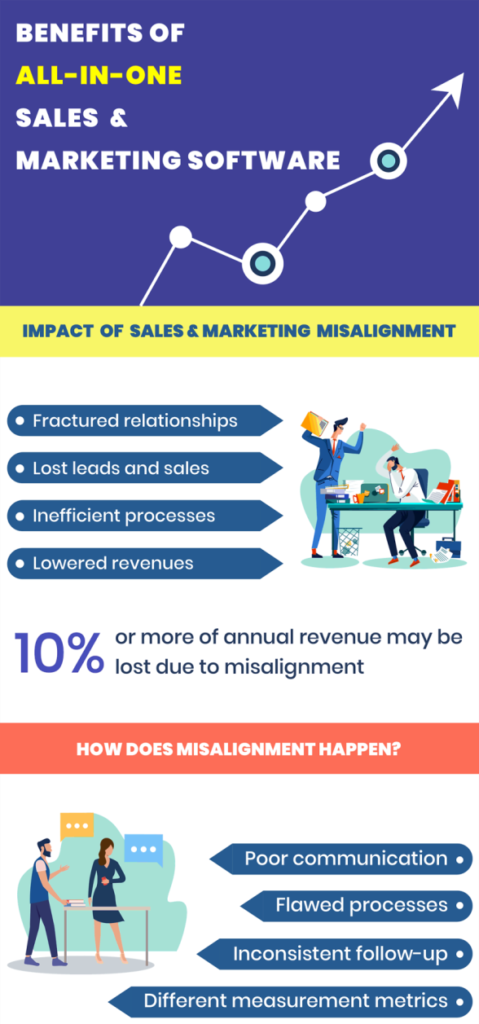 BENEFITS OF
ALL-IN-ONE
SALES &
MARKETING SOFTWARE

IMPACT OF SALES & MARKETING MISALIGNMENT

Fractured relationships

Lost leads and sales

Inefficient processes

Lowered revenues

10% or more of annual revenue may be lost due to misalignment

HOW DOES MISALIGNMENT HAPPEN?

Poor communication

Flawed processes

Inconsistent follow-up

Different measurement metrics