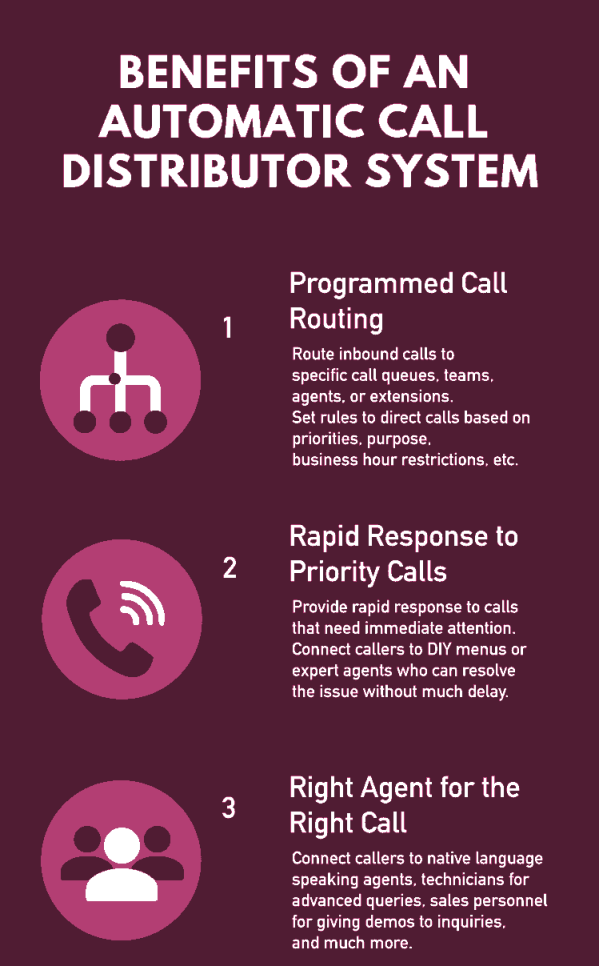 BENEFITS OF AN AUTOMATIC CALL DISTRIBUTOR SYSTEM

1

Programmed Call Routing

Route inbound calls to specific call queues, teams, agents, or extensions.
Set rules to direct calls based on priorities, purpose, business hour restrictions, etc.

2

Rapid Response to Priority Calls

Provide rapid response to calls that need immediate attention. Connect callers to DIY menus or expert agents who can resolve the issue without much delay.

3

Right Agent for the Right Call

Connect callers to native language speaking agents, technicians for advanced queries, sales personnel for giving demos to inquiries, and much more.