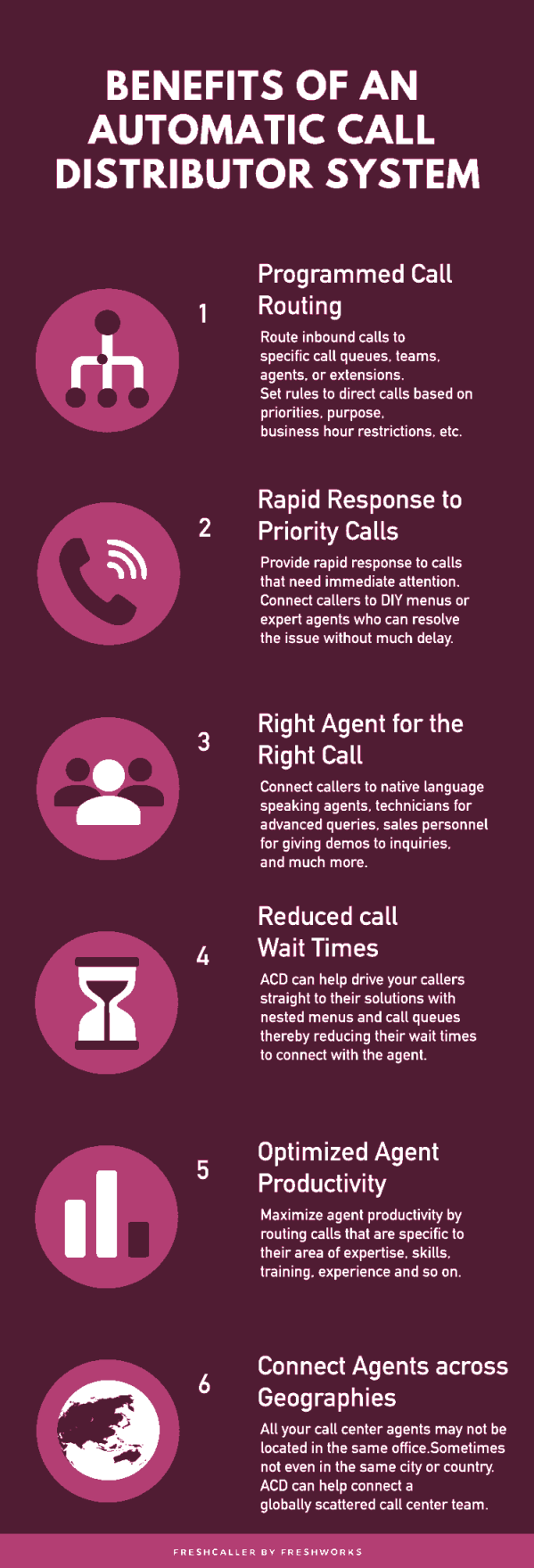 BENEFITS OF AN AUTOMATIC CALL DISTRIBUTOR SYSTEM

1

Programmed Call Routing

Route inbound calls to specific call queues, teams, agents, or extensions.
Set rules to direct calls based on priorities, purpose, business hour restrictions, etc.

2

Rapid Response to Priority Calls

Provide rapid response to calls that need immediate attention. Connect callers to DIY menus or expert agents who can resolve the issue without much delay.

3

Right Agent for the Right Call

Connect callers to native language speaking agents, technicians for advanced queries, sales personnel for giving demos to inquiries, and much more.

4

Reduced call Wait Times

ACD can help drive your callers straight to their solutions with nested menus and call queues thereby reducing their wait times to connect with the agent.

5

Optimized Agent Productivity

Maximize agent productivity by routing calls that are specific to their area of expertise, skills, training, experience and so on.

6

Connect Agents across Geographies

All your call center agents may not be located in the same office.Sometimes not even in the same city or country. ACD can help connect a globally scattered call center team.

FRESHCALLER BY FRESHWORKS