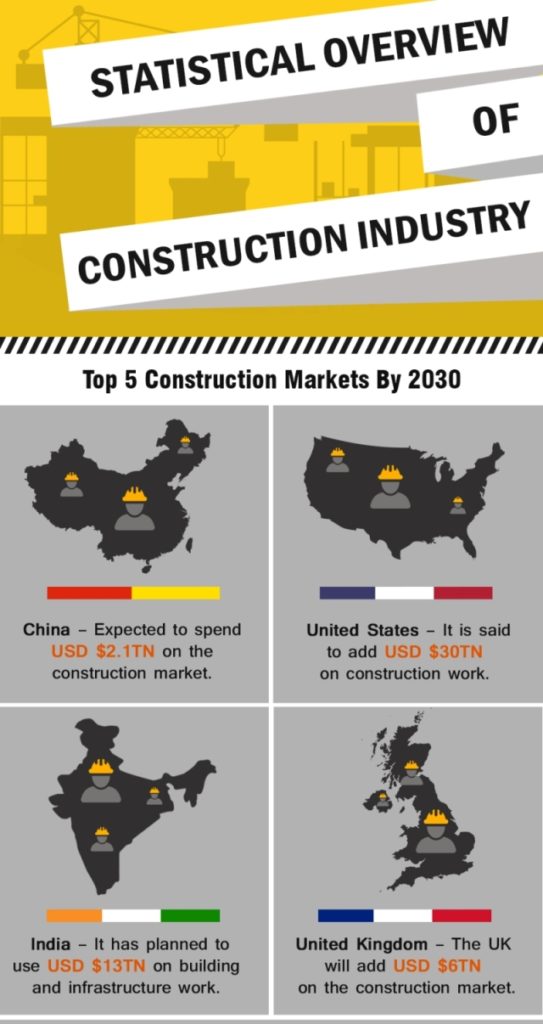 STATISTICAL OVERVIEW OF CONSTRUCTION INDUSTRY

Top 5 Construction Markets By 2030

China – Expected to spend USD $2.1TN on the construction market.

United States – It is said to add USD $30TN on construction work.

India – It has planned to use USD $13TN on building and infrastructure work.

United Kingdom – The UK will add USD $6TN on the construction market.