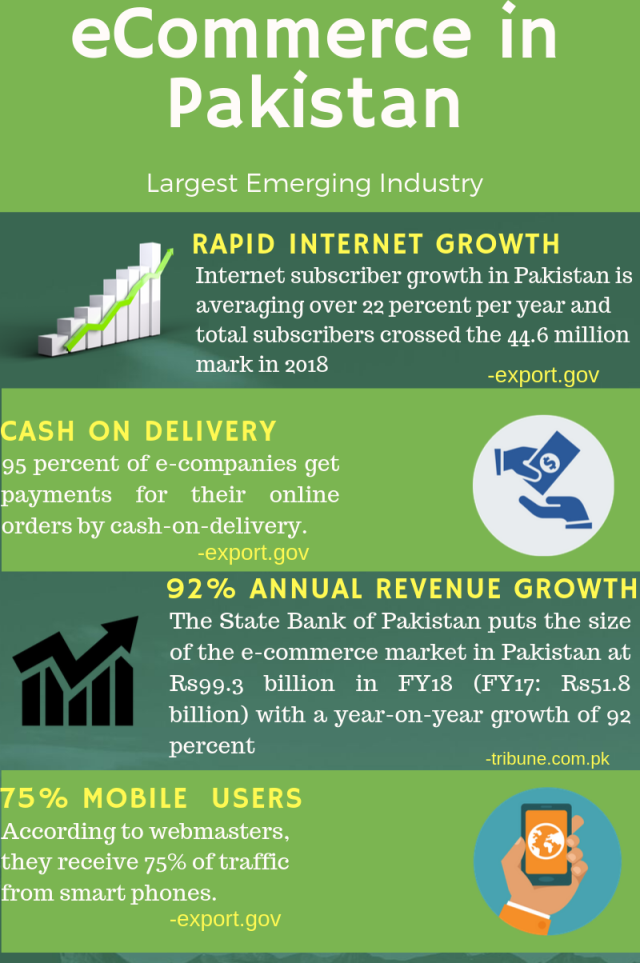 eCommerce in Pakistan

Largest Emerging Industry

RAPID INTERNET GROWTH

Internet subscriber growth in Pakistan is averaging over 22 percent per year and total subscribers crossed the 44.6 million mark in 2018

-export.gov

CASH ON DELIVERY

95 percent of e-companies get payments for their online orders by cash-on-delivery.

-export.gov

92% ANNUAL REVENUE GROWTH

The State Bank of Pakistan puts the size of the e-commerce market in Pakistan at Rs99.3 billion in FY18 (FY17: Rs51.8 billion) with a year-on-year growth of 92 percent

-tribune.com.pk

75% MOBILE USERS

According to webmasters, they receive 75% of traffic from smart phones.

-export.gov