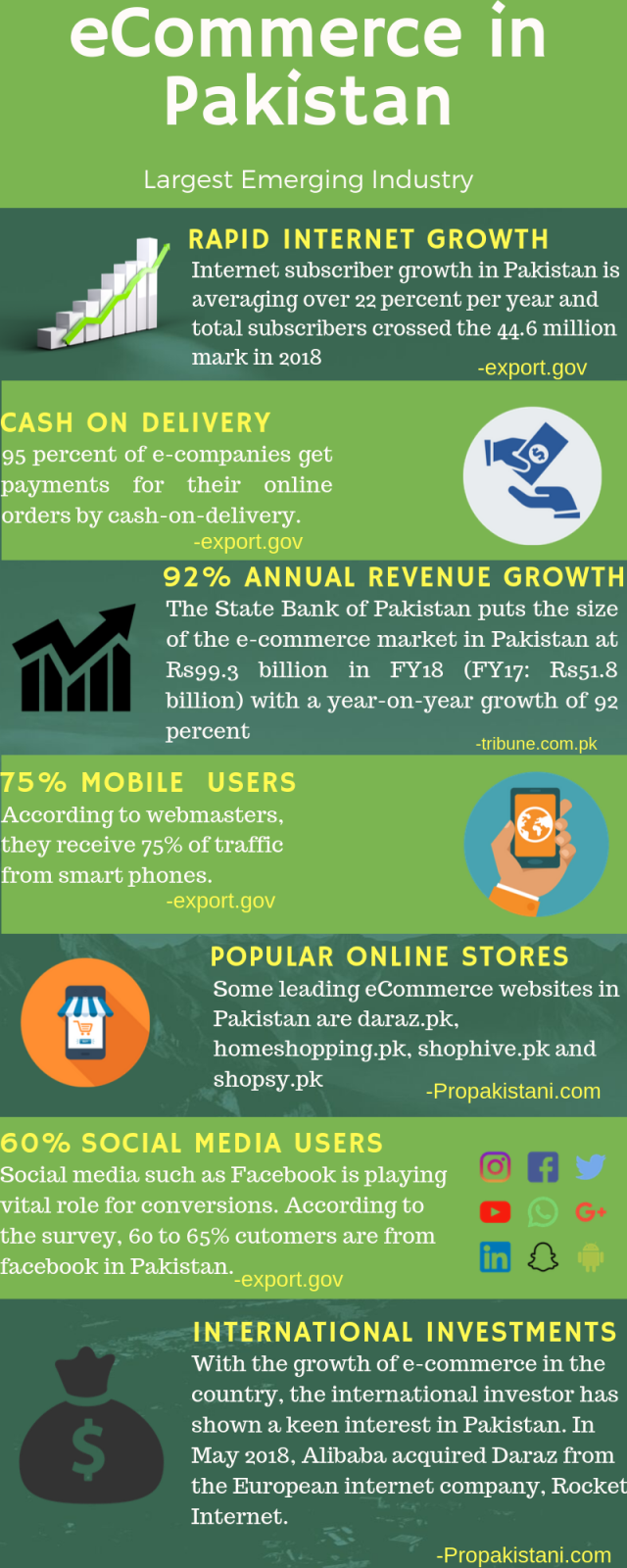 eCommerce in Pakistan

Largest Emerging Industry

RAPID INTERNET GROWTH

Internet subscriber growth in Pakistan is averaging over 22 percent per year and total subscribers crossed the 44.6 million mark in 2018

-export.gov

CASH ON DELIVERY

95 percent of e-companies get payments for their online orders by cash-on-delivery.

-export.gov

92% ANNUAL REVENUE GROWTH

The State Bank of Pakistan puts the size of the e-commerce market in Pakistan at Rs99.3 billion in FY18 (FY17: Rs51.8 billion) with a year-on-year growth of 92 percent

-tribune.com.pk

75% MOBILE USERS

According to webmasters, they receive 75% of traffic from smart phones.

-export.gov

POPULAR ONLINE STORES

Some leading eCommerce websites in Pakistan are daraz.pk, homeshopping.pk, shophive.pk and shopsy.pk

-Propakistani.com

60% SOCIAL MEDIA USERS

Social media such as Facebook is playing vital role for conversions. According to the survey, 60 to 65% cutomers are from facebook in Pakistan.

-export.gov

INTERNATIONAL INVESTMENTS

With the growth of e-commerce in the country, the international investor has shown a keen interest in Pakistan. In May 2018, Alibaba acquired Daraz from the European internet company, Rocket Internet.

-Propakistani.com