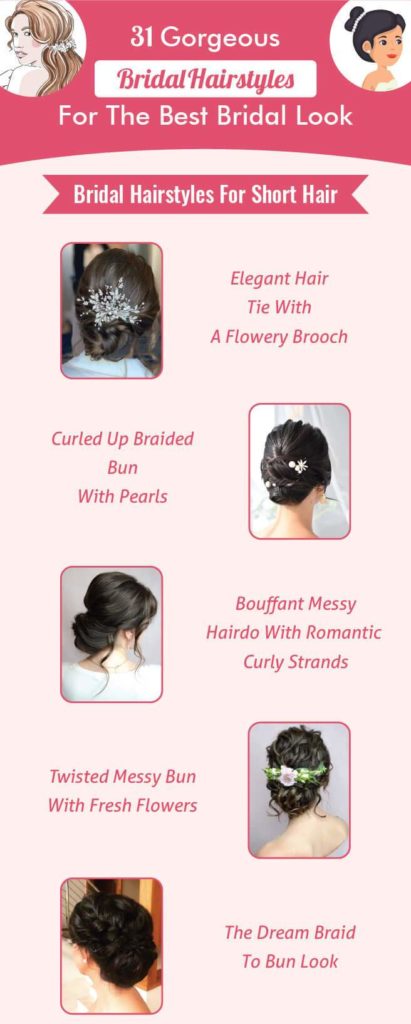 31 Gorgeous
Bridal Hairstyles
For The Best Bridal Look

Bridal Hairstyles For Short Hair

Elegant Hair Tie With A Flowery Brooch

Curled Up Braided Bun With Pearls

Bouffant Messy Hairdo With Romantic Curly Strands

Twisted Messy Bun With Fresh Flowers

The Dream Braid To Bun Look