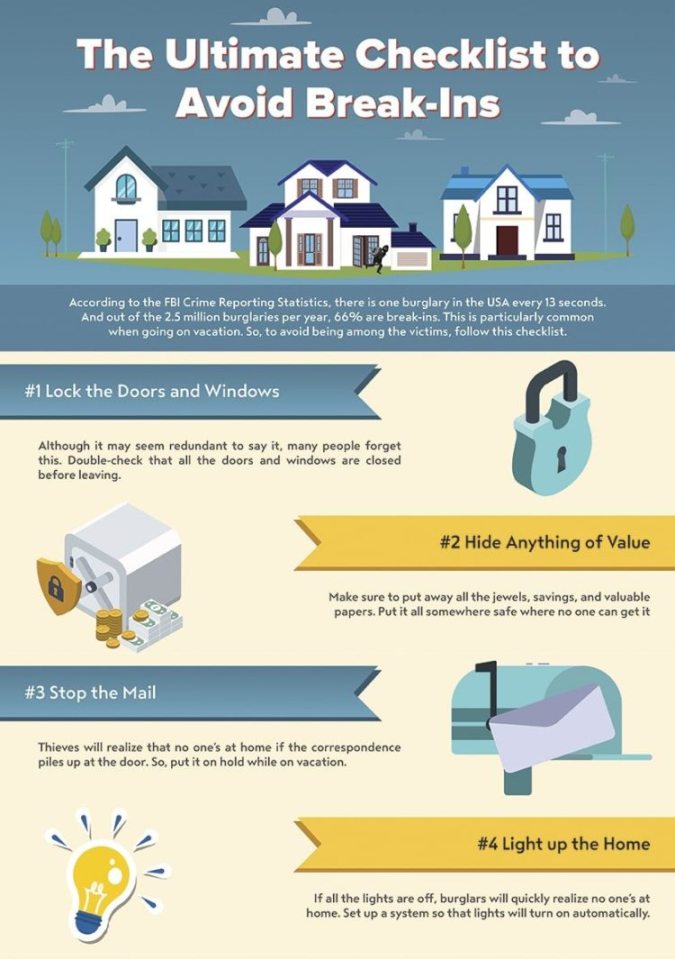 The Ultimate Checklist to Avoid Break-Ins

According to the FBI Crime Reporting Statistics, there is one burglary in the USA every 13 seconds. And out of the 2.5 million burglaries per year, 66% are break-ins. This is particularly common when going on vacation. So, to avoid being among the victims, follow this checklist.

#1 Lock the Doors and Windows

Although it may seem redundant to say it, many people forget this. Double-check that all the doors and windows are closed before leaving.

#2 Hide Anything of Value

Make sure to put away all the jewels, savings, and valuable papers. Put it all somewhere safe where no one can get it

#3 Stop the Mail

Thieves will realize that no one's at home if the correspondence piles up at the door. So, put it on hold while on vacation.

#4 Light up the Home

If all the lights are off, burglars will quickly realize no one's at home. Set up a system so that lights will turn on automatically.