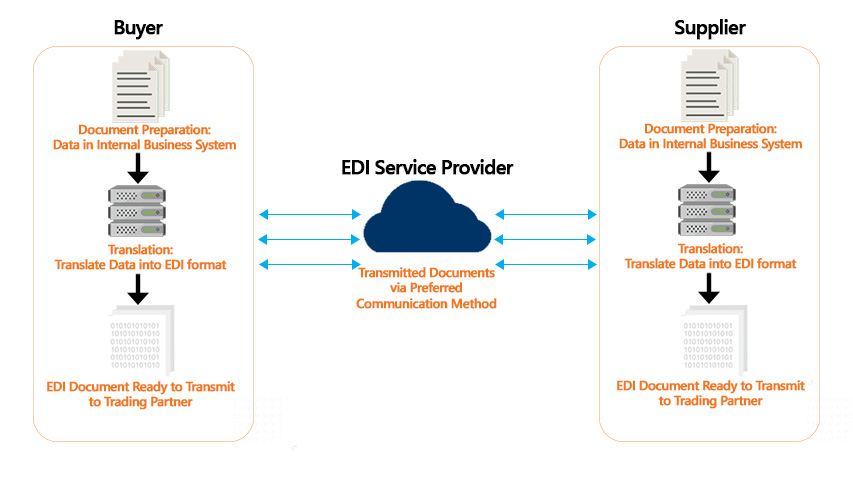 Buyer

Document Preparation:
Data in Internal Business System

Translation:
Translate Data into EDI format

010101010101
101010101010
010101010101
101010101010
010101010101
101010101010

EDI Document Ready to Transmit to Trading Partner

EDI Service Provider

Transmitted Documents via Preferred Communication Method

Supplier

Document Preparation:
Data in Internal Business System

Translation:
Translate Data into EDI format

010101010101
101010101010
010101010101
101010101010
010101010101
101010101010

EDI Document Ready to Transmit to Trading Partner