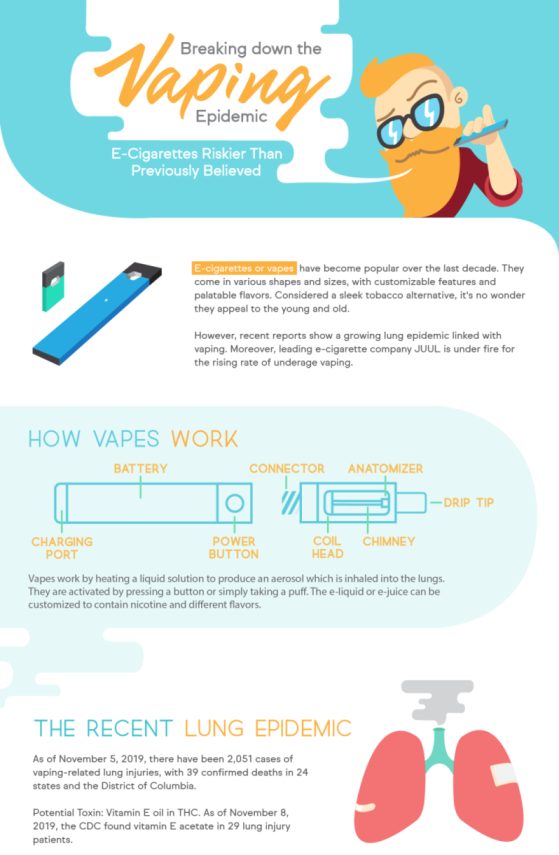 Breaking down the
Vaping
Epidemic

E-Cigarettes Riskier Than Previously Believed

E-cigarettes or vapes have become popular over the last decade. They come in various shapes and sizes, with customizable features and palatable flavors. Considered a sleek tobacco alternative, it's no wonder they appeal to the young and old.

However, recent reports show a growing lung epidemic linked with vaping. Moreover, leading e-cigarette company JUUL is under fire for the rising rate of underage vaping.

HOW VAPES WORK

BATTERY
CONNECTOR
ANATOMIZER
DRIP TIP
CHARGING PORT
POWER BUTTON
COIL HEAD
CHIMNEY

Vapes work by heating a liquid solution to produce an aerosol which is inhaled into the lungs. They are activated by pressing a button or simply taking a puff. The e-liquid or e-juice can be customized to contain nicotine and different flavors.

THE RECENT LUNG EPIDEMIC

As of November 5, 2019, there have been 2,051 cases of vaping-related lung injuries, with 39 confirmed deaths in 24 states and the District of Columbia.

Potential Toxin: Vitamin E oil in THC. As of November 8, 2019, the CDC found vitamin E acetate in 29 lung injury patients.