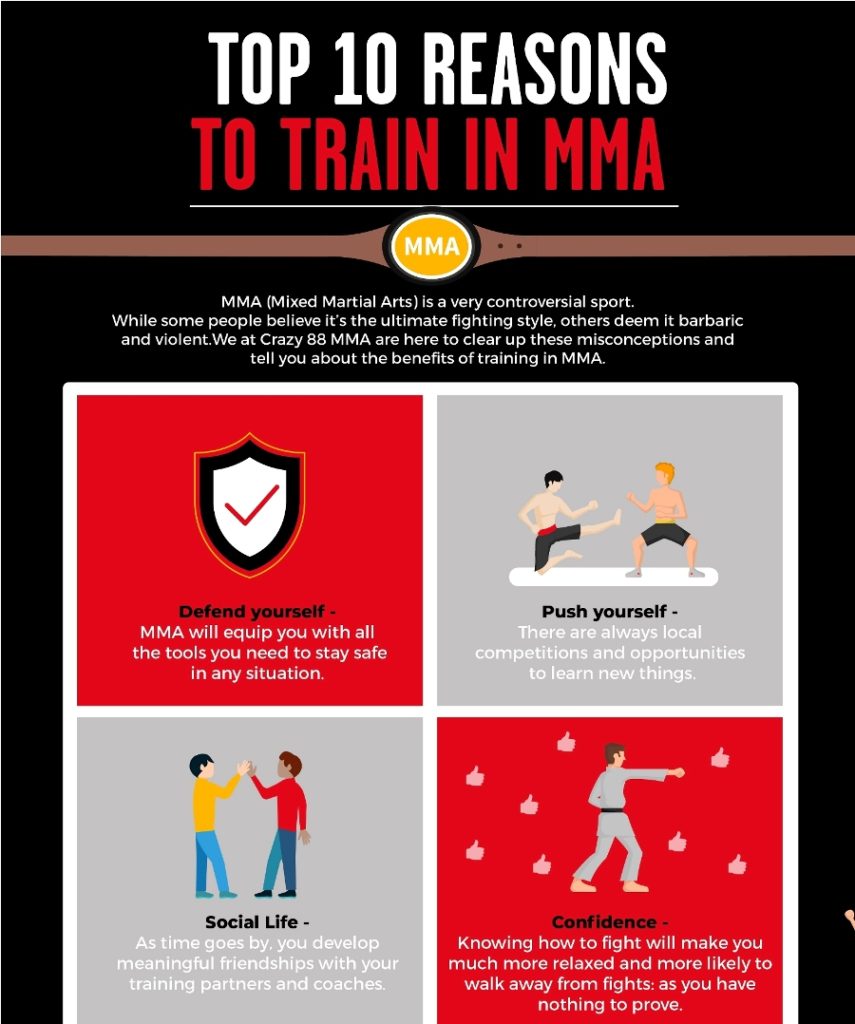 TOP 10 REASONS
TO TRAIN IN MMA

MMA

MMA (Mixed Martial Arts) is a very controversial sport. While some people believe it's the ultimate fighting style, others deem it barbaric and violent.We at Crazy 88 MMA are here to clear up these misconceptions and tell you about the benefits of training in MMA.

Defend yourself -
MMA will equip you with all the tools you need to stay safe in any situation.

Push yourself -
There are always local competitions and opportunities to learn new things.

Social Life -
As time goes by, you develop meaningful friendships with your training partners and coaches.

Confidence -
Knowing how to fight will make you much more relaxed and more likely to walk away from fights: as you have nothing to prove.