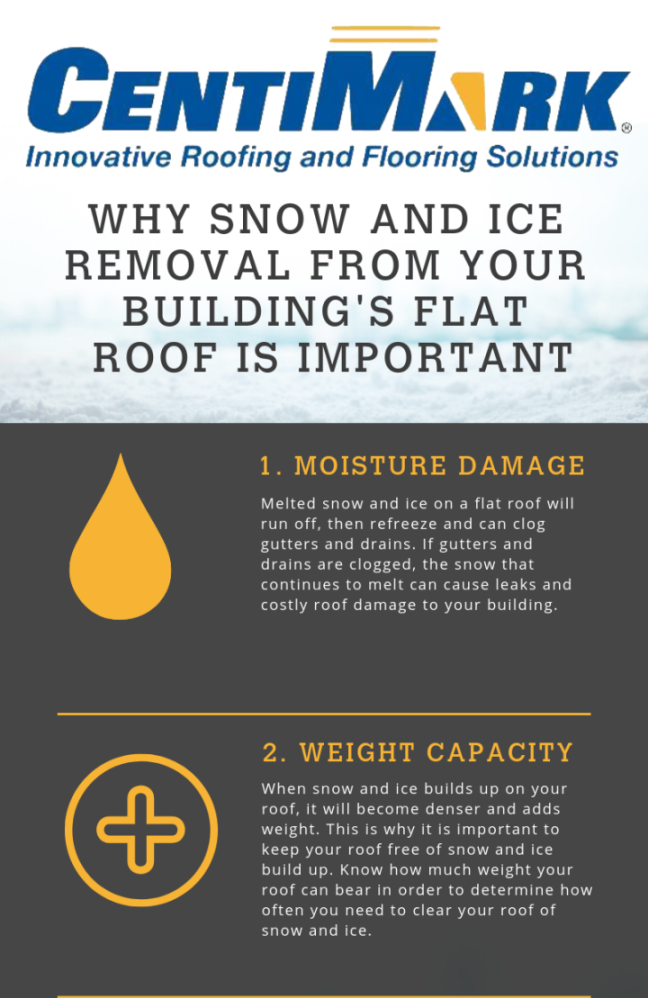 CENTIMARK®
Innovative Roofing and Flooring Solutions

WHY SNOW AND ICE REMOVAL FROM YOUR BUILDING'S FLAT ROOF IS IMPORTANT

1. MOISTURE DAMAGE

Melted snow and ice on a flat roof will run off, then refreeze and can clog gutters and drains. If gutters and drains are clogged, the snow that continues to melt can cause leaks and costly roof damage to your building.

2. WEIGHT CAPACITY

When snow and ice builds up on your roof, it will become denser and adds weight. This is why it is important to keep your roof free of snow and ice build up. Know how much weight your roof can bear in order to determine how often you need to clear your roof of snow and ice.