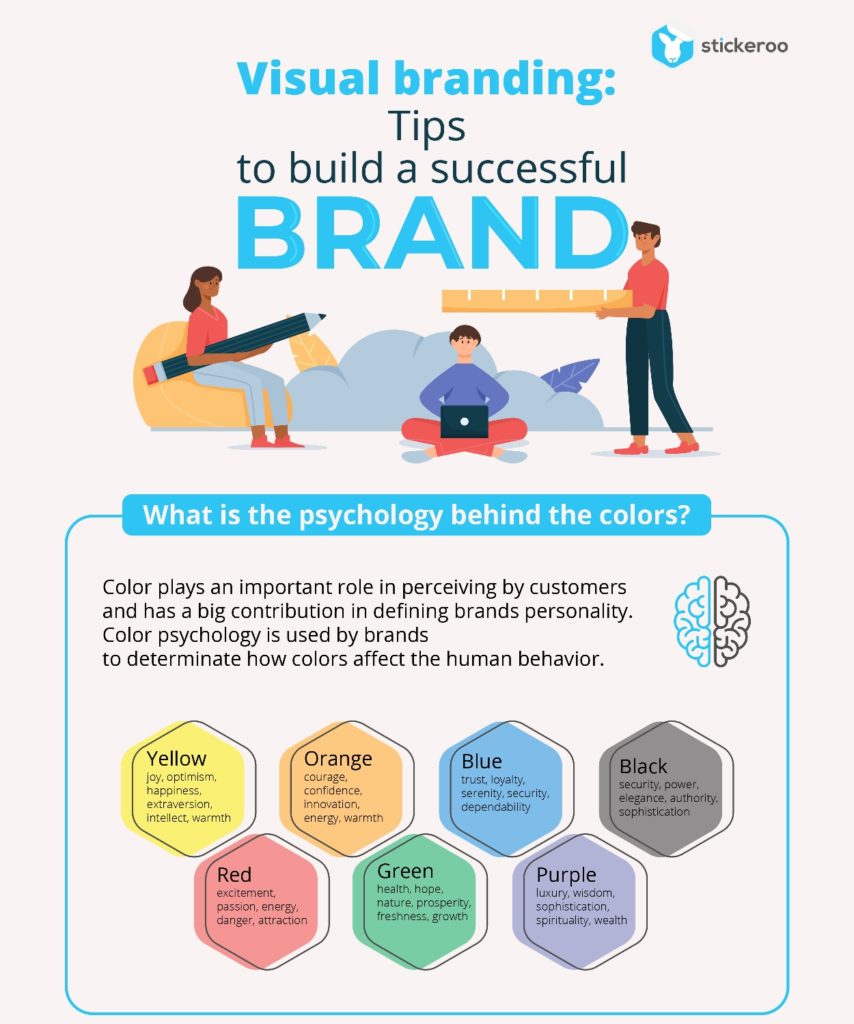 stickeroo

Visual branding:
Tips
to build a successful
BRAND

What is the psychology behind the colors?

Color plays an important role in perceiving by customers and has a big contribution in defining brands personality. Color psychology is used by brands to determinate how colors affect the human behavior.

Yellow
joy, optimism, happiness, extraversion, intellect, warmth

Orange
courage, confidence, innovation, energy, warmth

Blue
trust, loyalty, serenity, security, dependability

Black
security, power, elegance, authority, sophistication

Red
excitement, passion, energy, danger, attraction

Green
health, hope, nature, prosperity, freshness, growth

Purple
luxury, wisdom, sophistication, spirituality, wealth