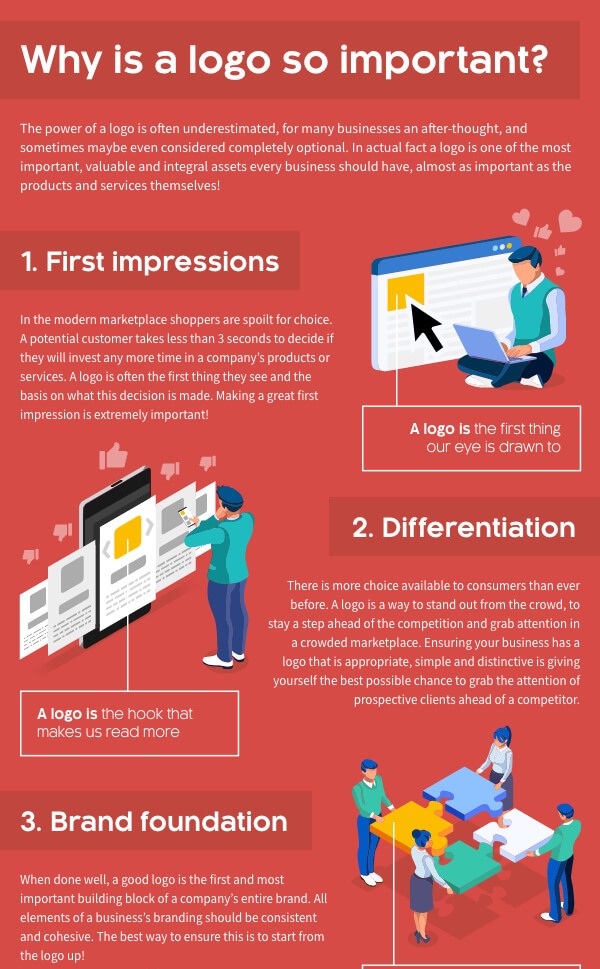 Why is a logo so important?

The power of a logo is often underestimated, for many businesses an after-thought, and sometimes maybe even considered completely optional. In actual fact a logo is one of the most important, valuable and integral assets every business should have, almost as important as the products and services themselves!

1. First impressions

In the modern marketplace shoppers are spoilt for choice. A potential customer takes less than 3 seconds to decide if they will invest any more time in a company's products or services. A logo is often the first thing they see and the basis on what this decision is made. Making a great first impression is extremely important!

A logo is the first thing our eye is drawn to

2. Differentiation

There is more choice available to consumers than ever before. A logo is a way to stand out from the crowd, to stay a step ahead of the competition and grab attention in a crowded marketplace. Ensuring your business has a logo that is appropriate, simple and distinctive is giving yourself the best possible chance to grab the attention of prospective clients ahead of a competitor.

A logo is the hook that makes us read more

3. Brand foundation

When done well, a good logo is the first and most important building block of a company's entire brand. All elements of a business's branding should be consistent and cohesive. The best way to ensure this is to start from the logo up!