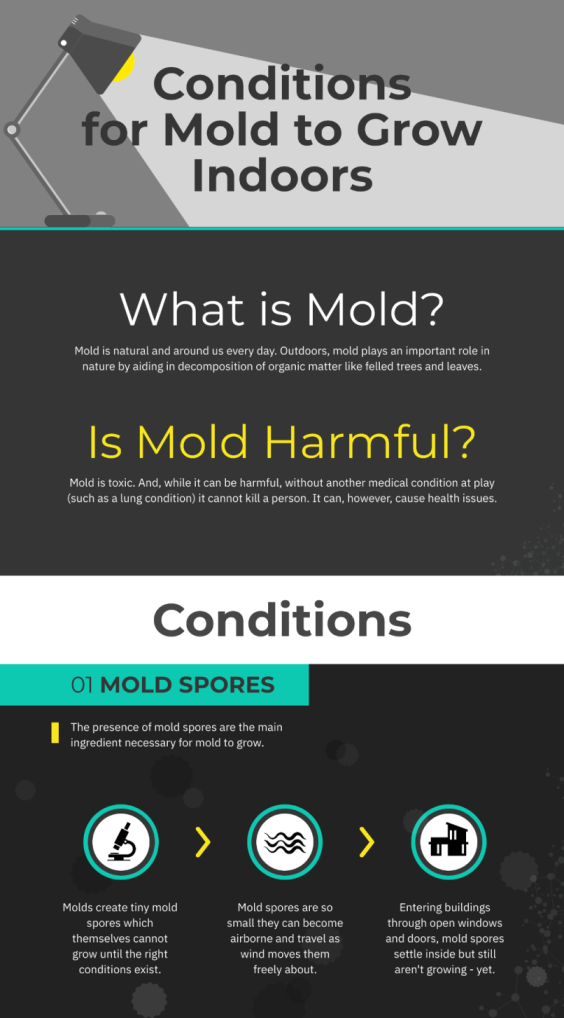 Conditions for Mold to Grow Indoors

What is Mold?

Mold is natural and around us every day. Outdoors, mold plays an important role in nature by aiding in decomposition of organic matter like felled trees and leaves.

Is Mold Harmful?

Mold is toxic. And, while it can be harmful, without another medical condition at play (such as a lung condition) it cannot kill a person. It can, however, cause health issues.

Conditions

01 MOLD SPORES

The presence of mold spores are the main ingredient necessary for mold to grow.

Molds create tiny mold spores which themselves cannot grow until the right conditions exist.

Mold spores are so small they can become airborne and travel as wind moves them freely about.

Entering buildings through open windows and doors, mold spores settle inside but still aren't growing - yet.