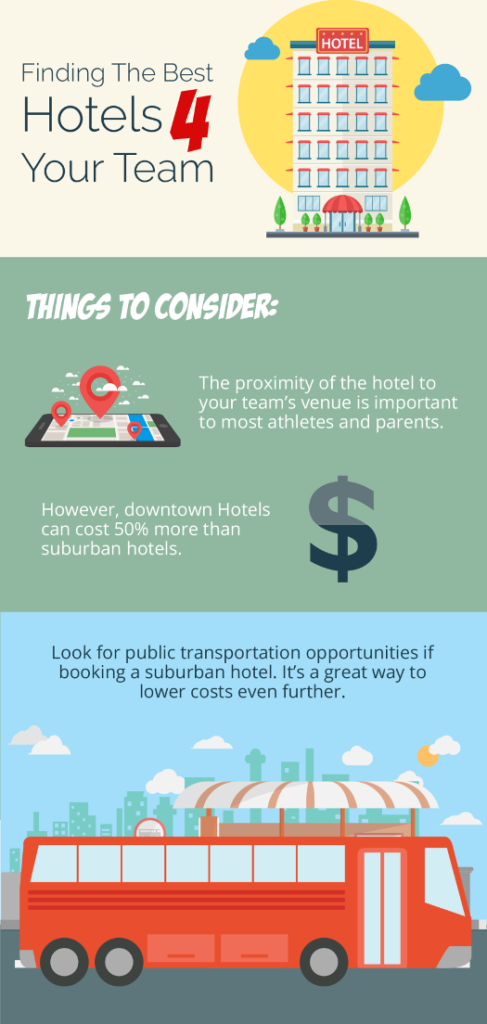 Finding The Best Hotels 4 Your Team

HOTEL

THINGS TO CONSIDER:

The proximity of the hotel to your team's venue is important to most athletes and parents.

However, downtown Hotels can cost 50% more than suburban hotels.

$

Look for public transportation opportunities if booking a suburban hotel. It's a great way to lower costs even further.