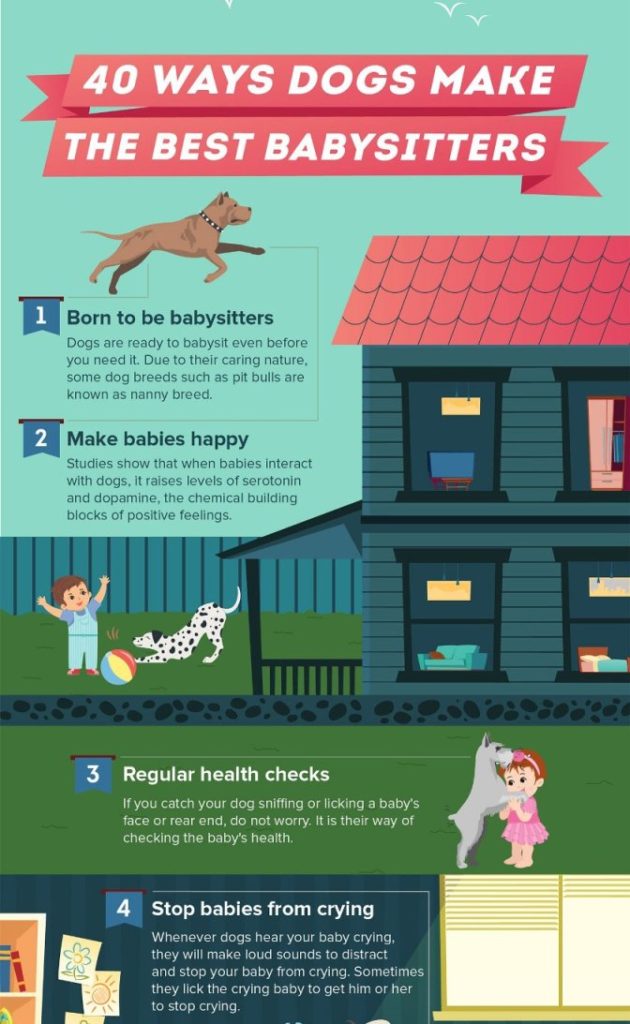 40 WAYS DOGS MAKE THE BEST BABYSITTERS

1 Born to be babysitters

Dogs are ready to babysit even before you need it. Due to their caring nature, some dog breeds such as pit bulls are known as nanny breed.

2 Make babies happy

Studies show that when babies interact with dogs, it raises levels of serotonin and dopamine, the chemical building blocks of positive feelings.

3 Regular health checks

If you catch your dog sniffing or licking a baby's face or rear end, do not worry. It is their way of checking the baby's health.

4 Stop babies from crying

Whenever dogs hear your baby crying, they will make loud sounds to distract and stop your baby from crying. Sometimes they lick the crying baby to get him or her to stop crying.