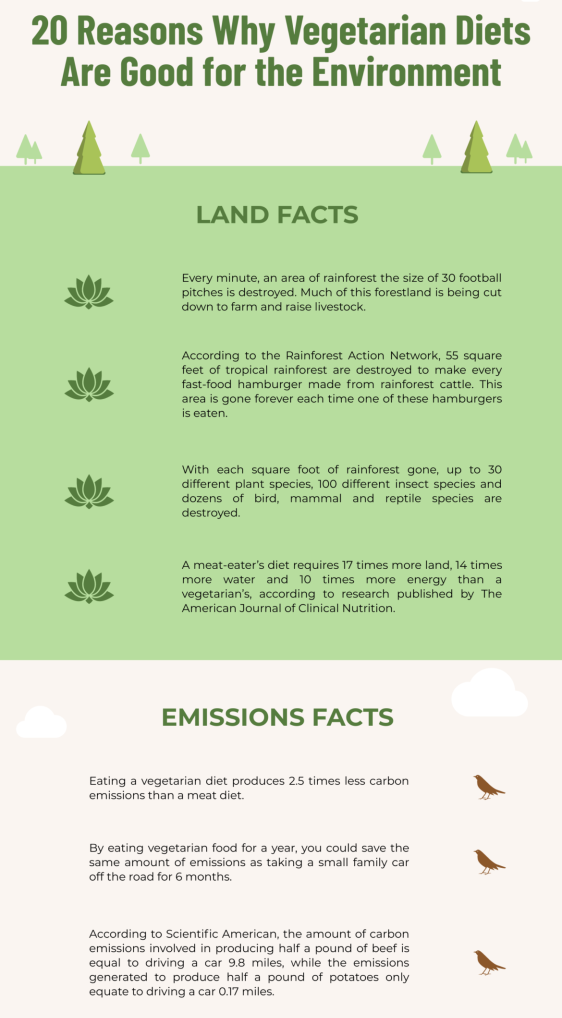 20 Reasons Why Vegetarian Diets Are Good for the Environment

LAND FACTS

Every minute, an area of rainforest the size of 30 football pitches is destroyed. Much of this forestland is being cut down to farm and raise livestock.

According to the Rainforest Action Network, 55 square feet of tropical rainforest are destroyed to make every fast-food hamburger made from rainforest cattle. This area is gone forever each time one of these hamburgers is eaten.

With each square foot of rainforest gone, up to 30 different plant species, 100 different insect species and dozens of bird, mammal and reptile species are destroyed.

A meat-eater's diet requires 17 times more land, 14 times more water and 10 times more energy than a vegetarian's, according to research published by The American Journal of Clinical Nutrition.

EMISSIONS FACTS

Eating a vegetarian diet produces 2.5 times less carbon emissions than a meat diet.

By eating vegetarian food for a year, you could save the same amount of emissions as taking a small family car off the road for 6 months.

According to Scientific American, the amount of carbon emissions involved in producing half a pound of beef is equal to driving a car 9.8 miles, while the emissions generated to produce half a pound of potatoes only equate to driving a car 0.17 miles.